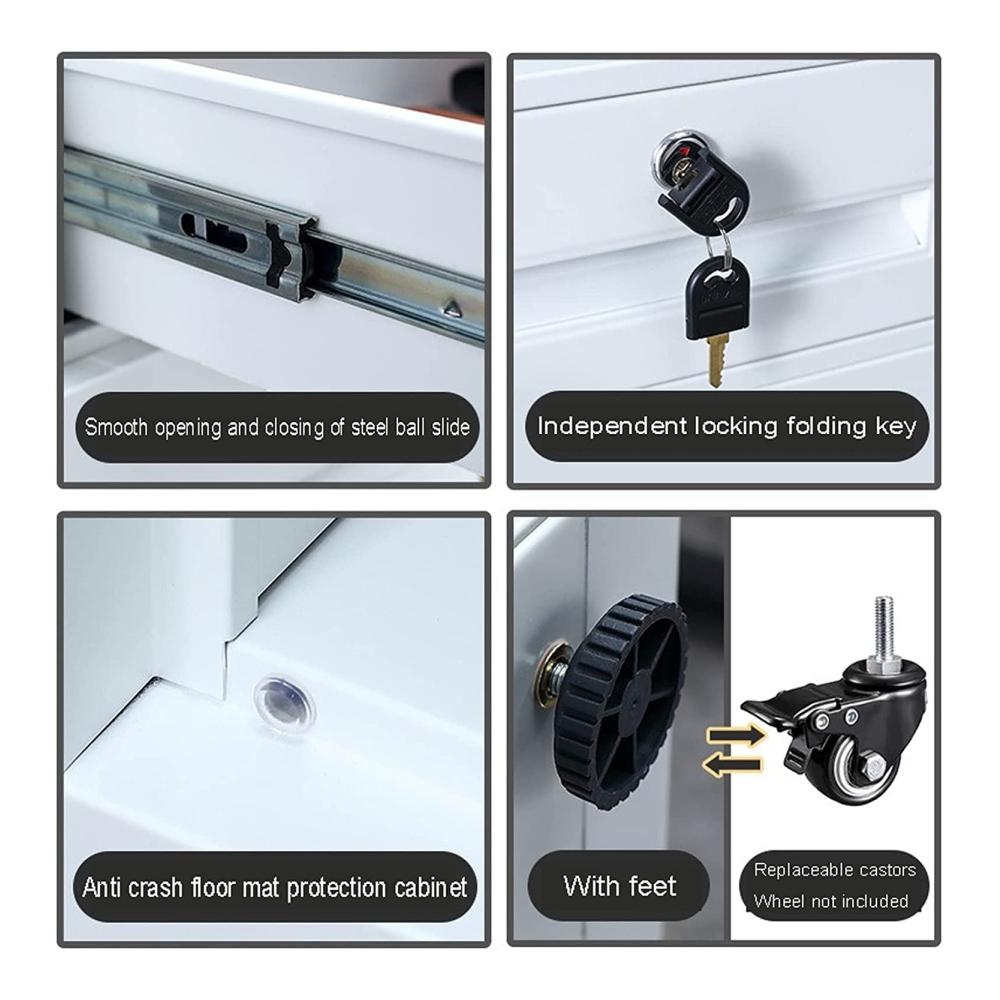 Smooth opening and closing of steel ball slide

Independent locking folding key

Anti crash floor mat protection cabinet

With feet

Replaceable castors
Wheel not included