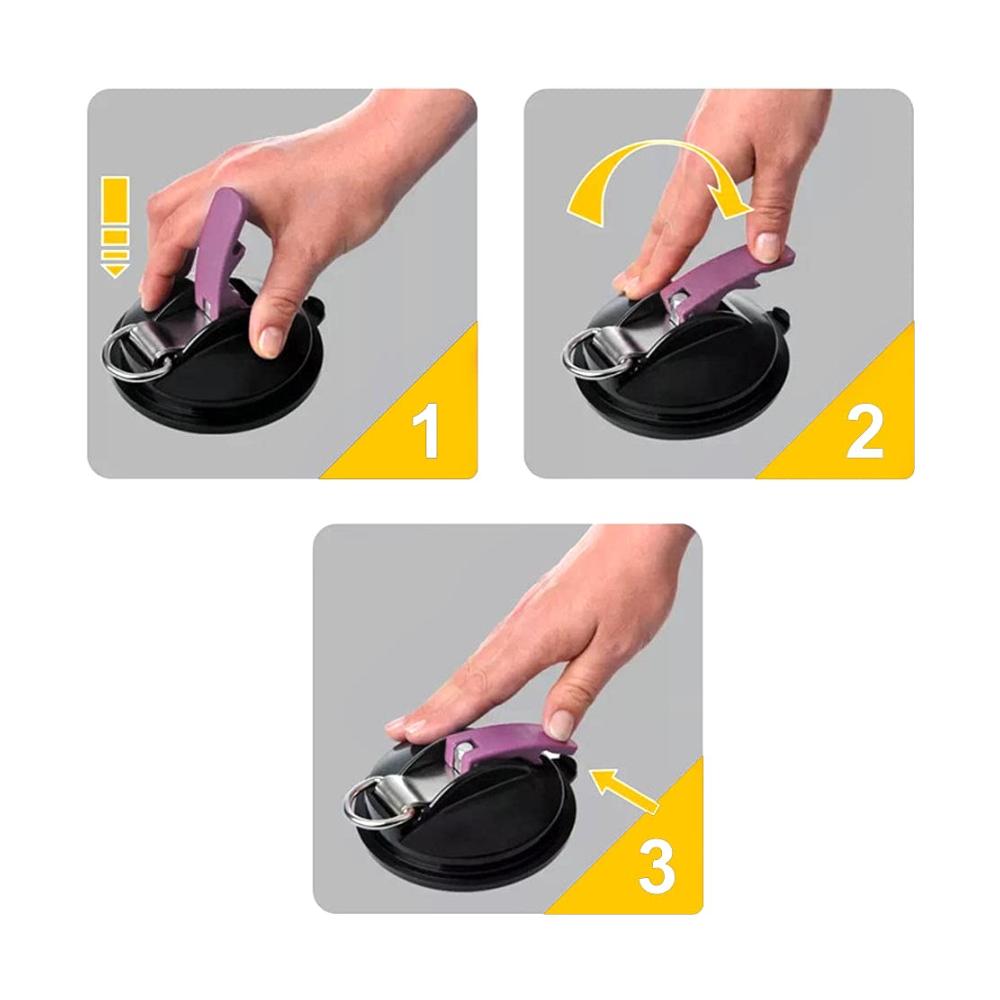 1

2

3