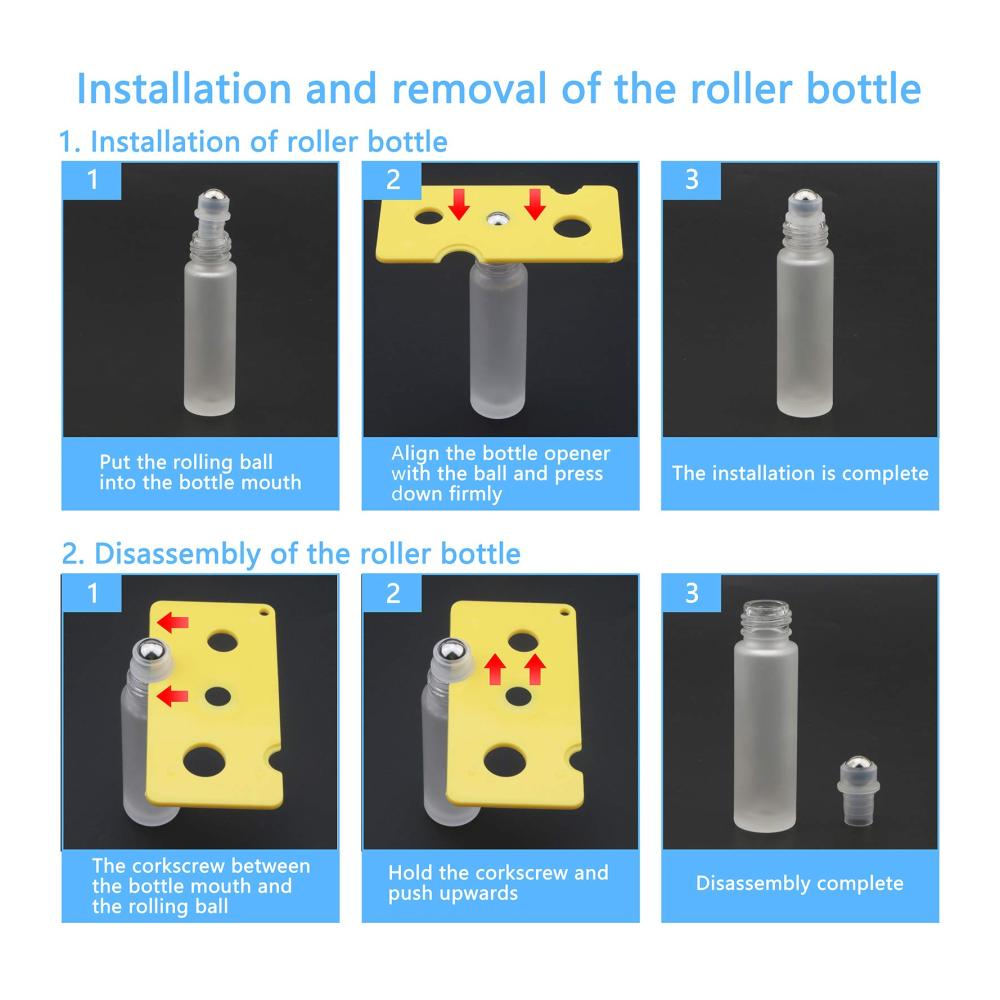 Installation and removal of the roller bottle

1. Installation of roller bottle

1

Put the rolling ball into the bottle mouth

2

Align the bottle opener with the ball and press down firmly

3

The installation is complete

2. Disassembly of the roller bottle

1

The corkscrew between the bottle mouth and the rolling ball

2

Hold the corkscrew and push upwards

3

Disassembly complete