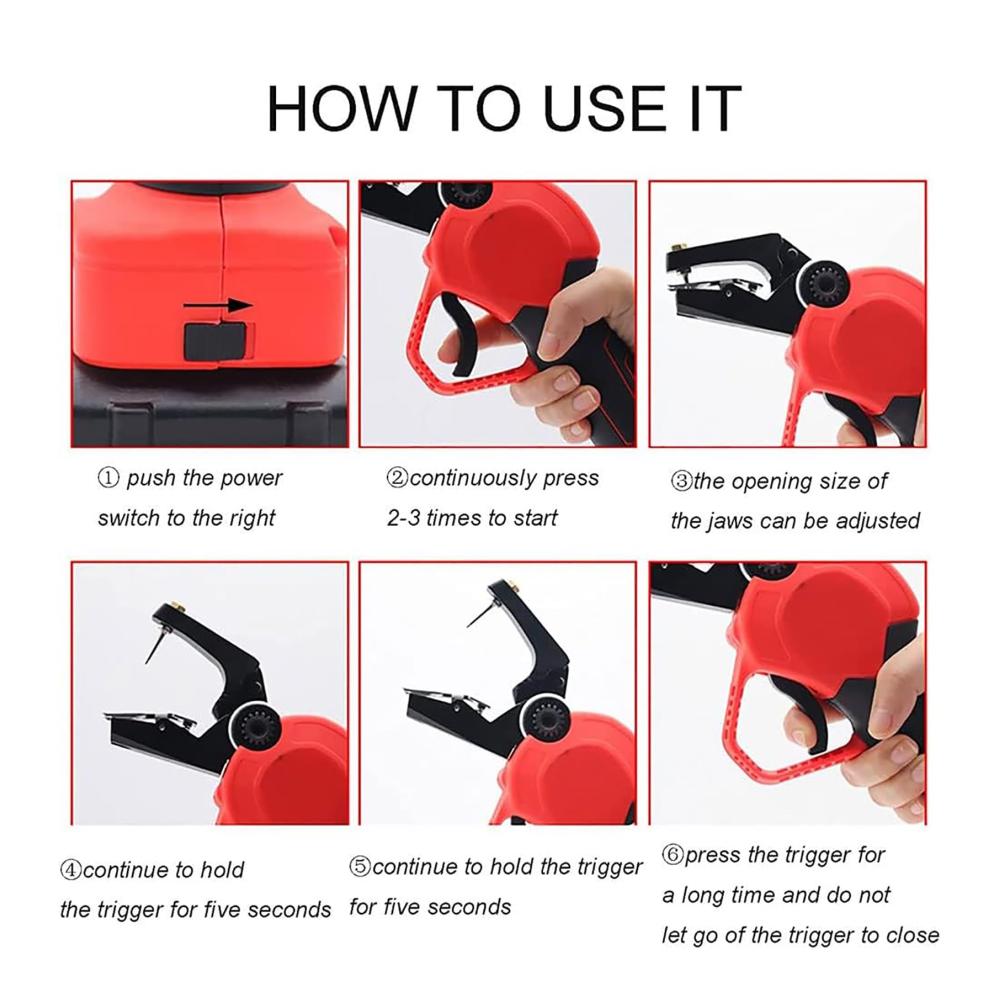 HOW TO USE IT

① push the power switch to the right

②continuously press 2-3 times to start

③the opening size of the jaws can be adjusted

④continue to hold the trigger for five seconds

⑤continue to hold the trigger for five seconds

⑥press the trigger for a long time and do not let go of the trigger to close