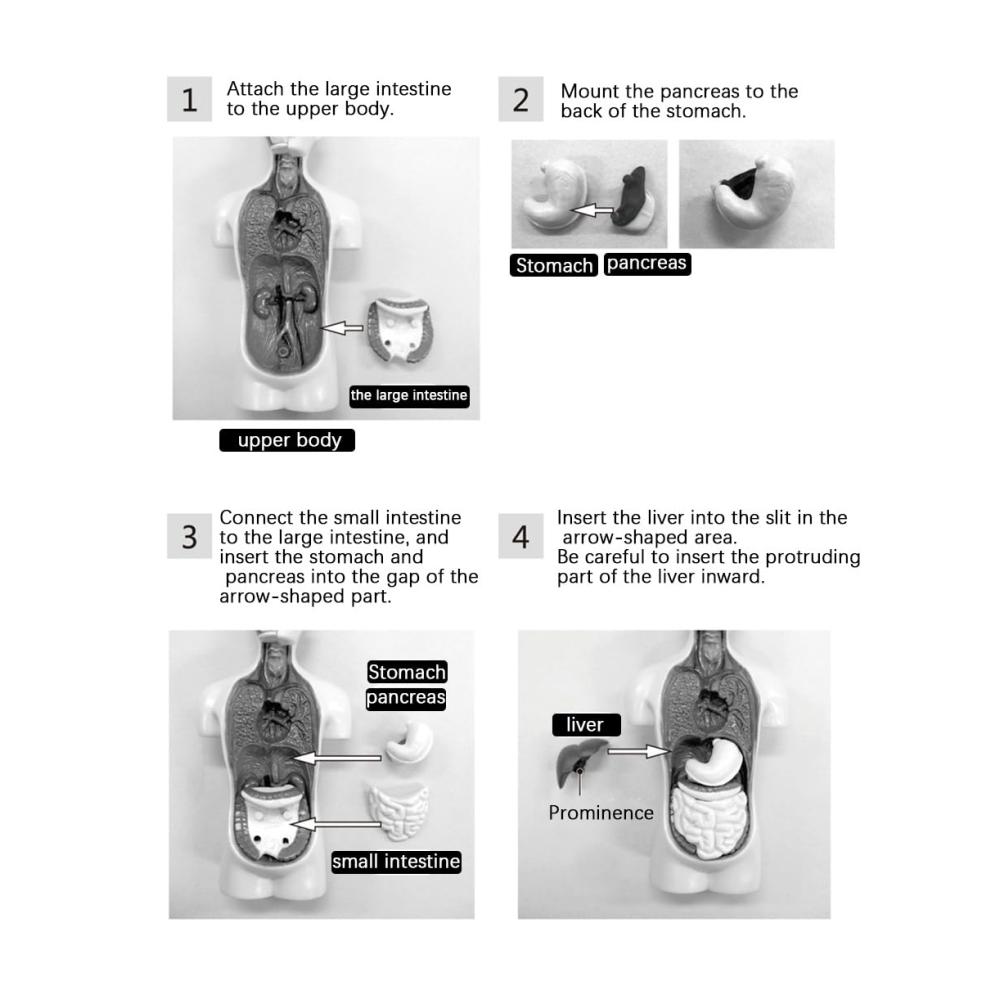 1 Attach the large intestine to the upper body.

the large intestine

upper body

2 Mount the pancreas to the back of the stomach.

Stomach pancreas

3 Connect the small intestine to the large intestine, and insert the stomach and pancreas into the gap of the arrow-shaped part.

Stomach
pancreas

small intestine

4 Insert the liver into the slit in the arrow-shaped area.
Be careful to insert the protruding part of the liver inward.

liver

Prominence