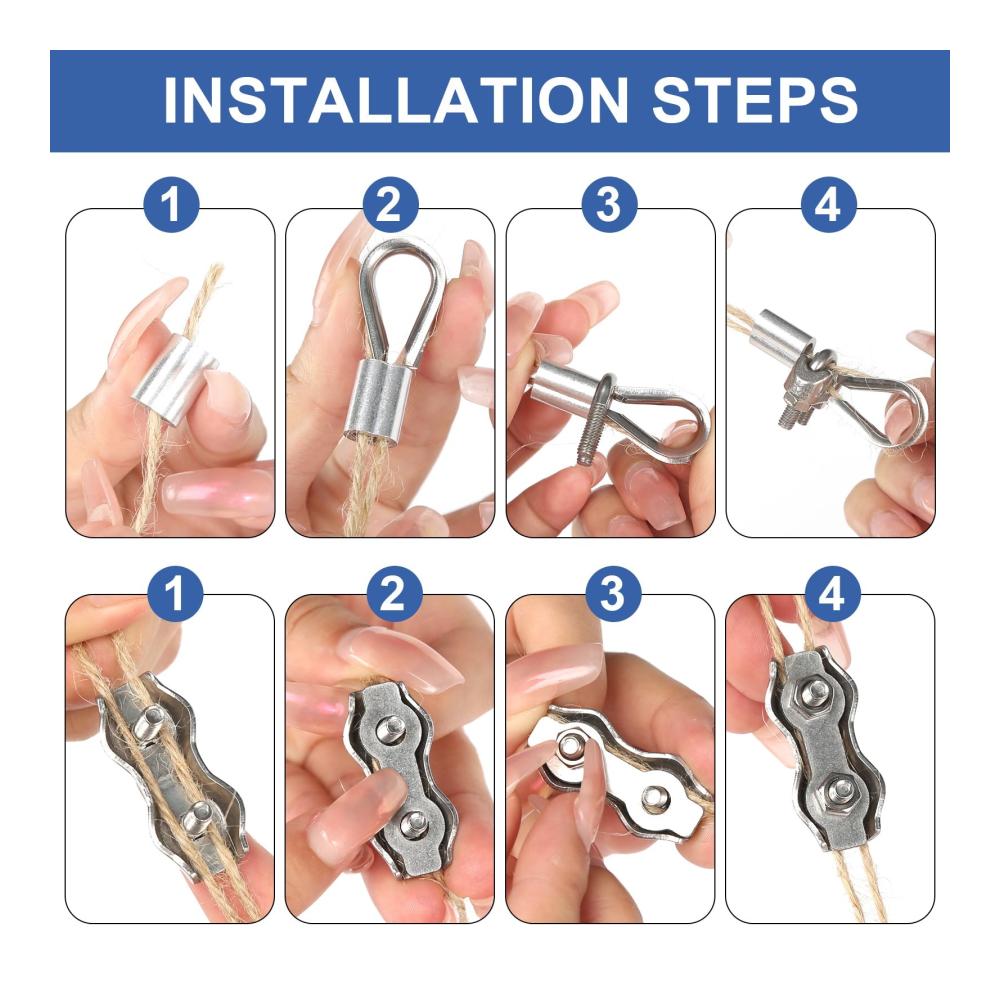 INSTALLATION STEPS

1

2

3

4

1

2

3

4