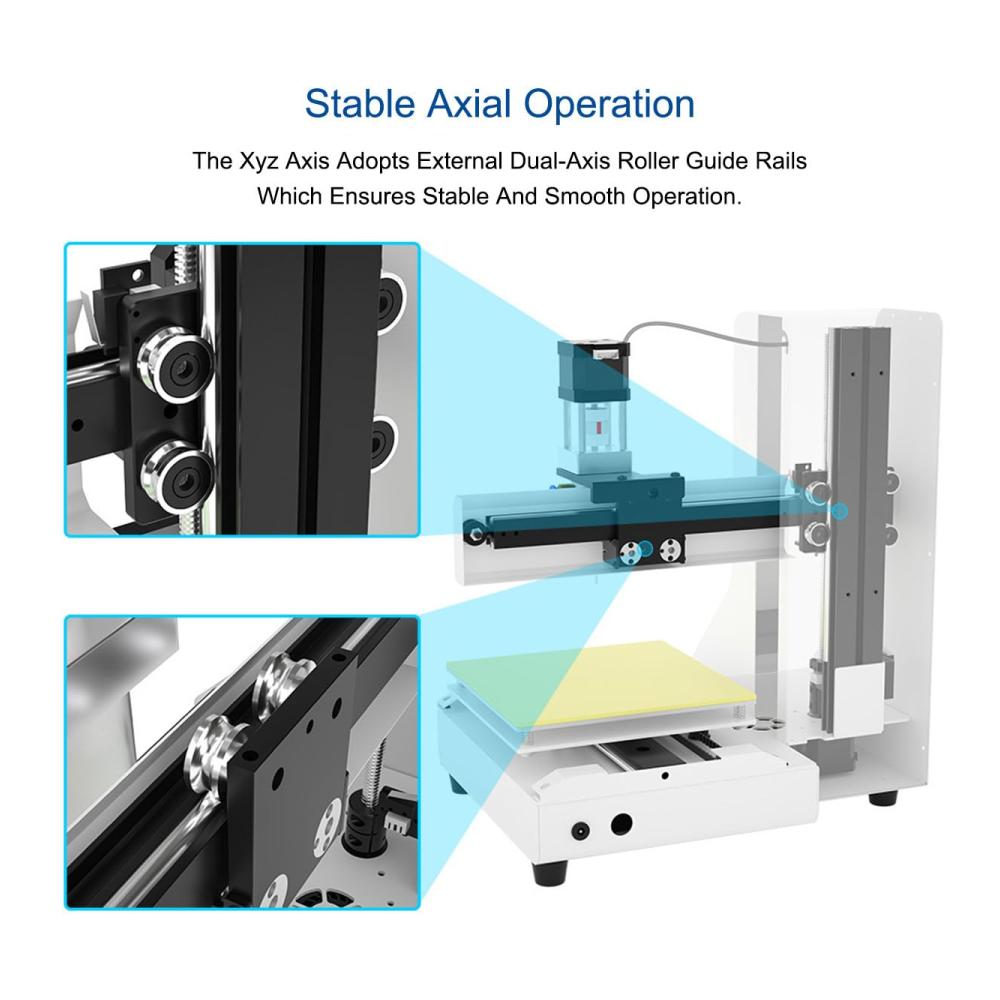 Stable Axial Operation

The Xyz Axis Adopts External Dual-Axis Roller Guide Rails Which Ensures Stable And Smooth Operation.