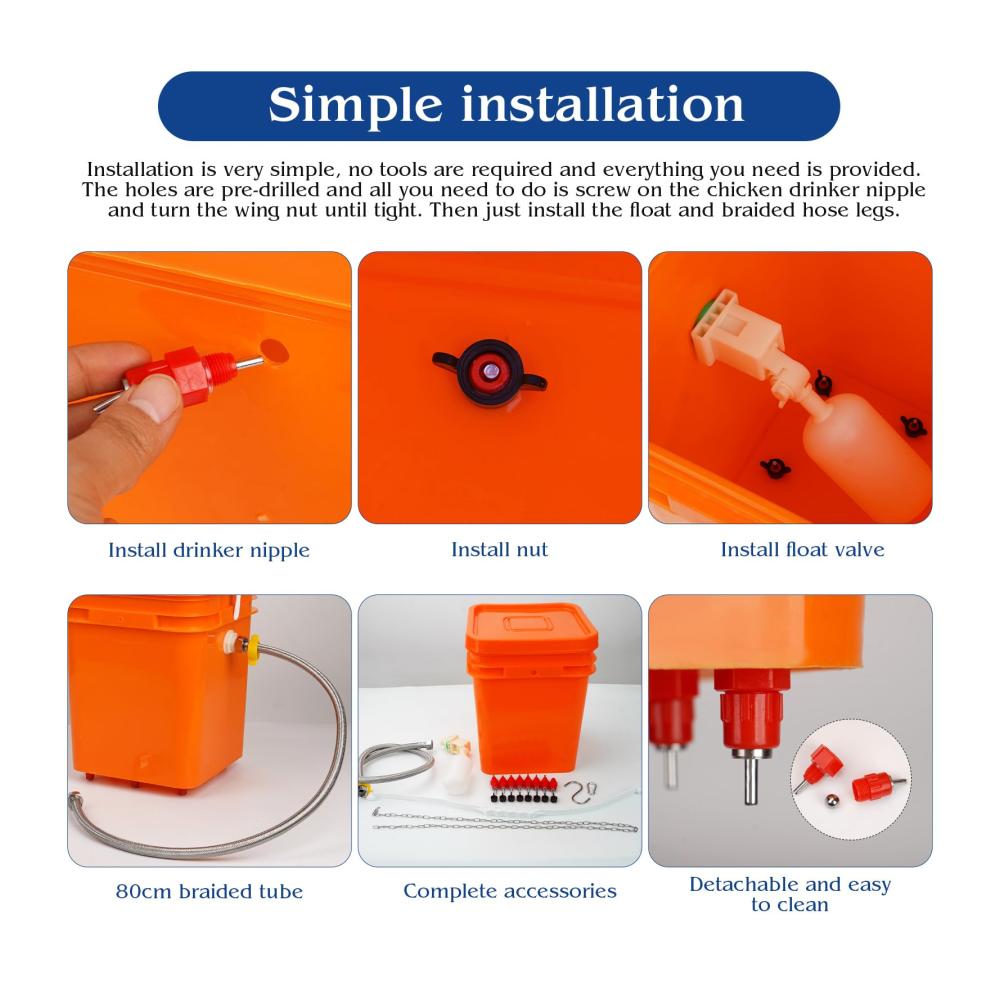 Simple installation

Installation is very simple, no tools are required and everything you need is provided. The holes are pre-drilled and all you need to do is screw on the chicken drinker nipple and turn the wing nut until tight. Then just install the float and braided hose legs.

Install drinker nipple

Install nut

Install float valve

80cm braided tube

Complete accessories

Detachable and easy to clean