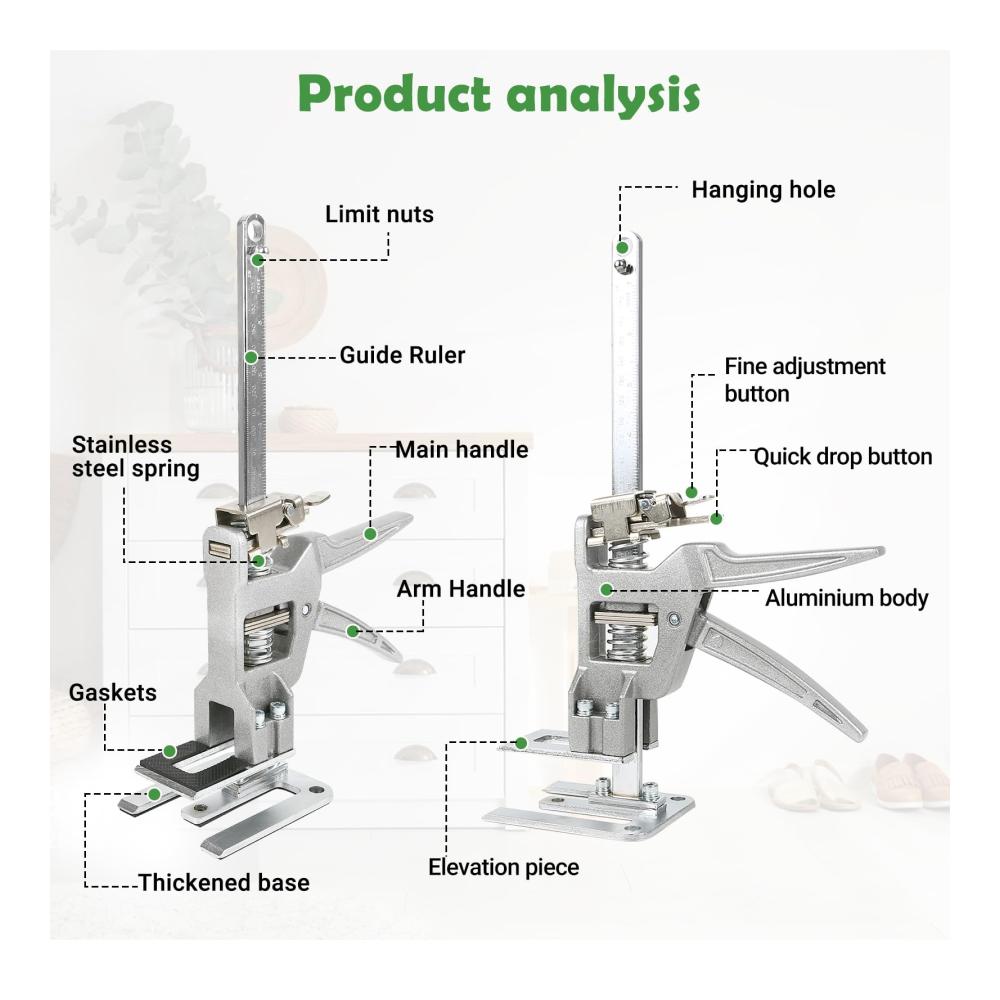 Product analysis

Limit nuts

Guide Ruler

Stainless steel spring

Main handle

Arm Handle

Gaskets

Thickened base

Hanging hole

Fine adjustment button

Quick drop button

Aluminium body

Elevation piece