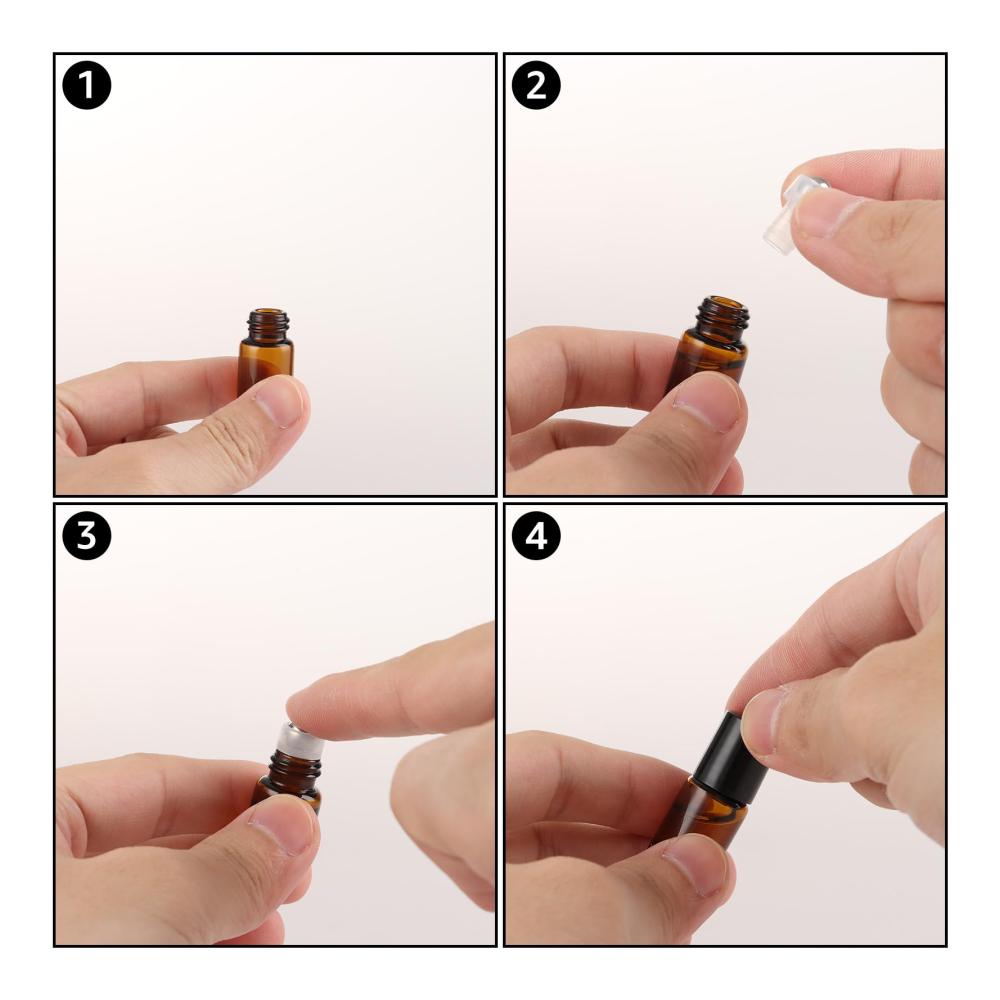 1
2
3
4