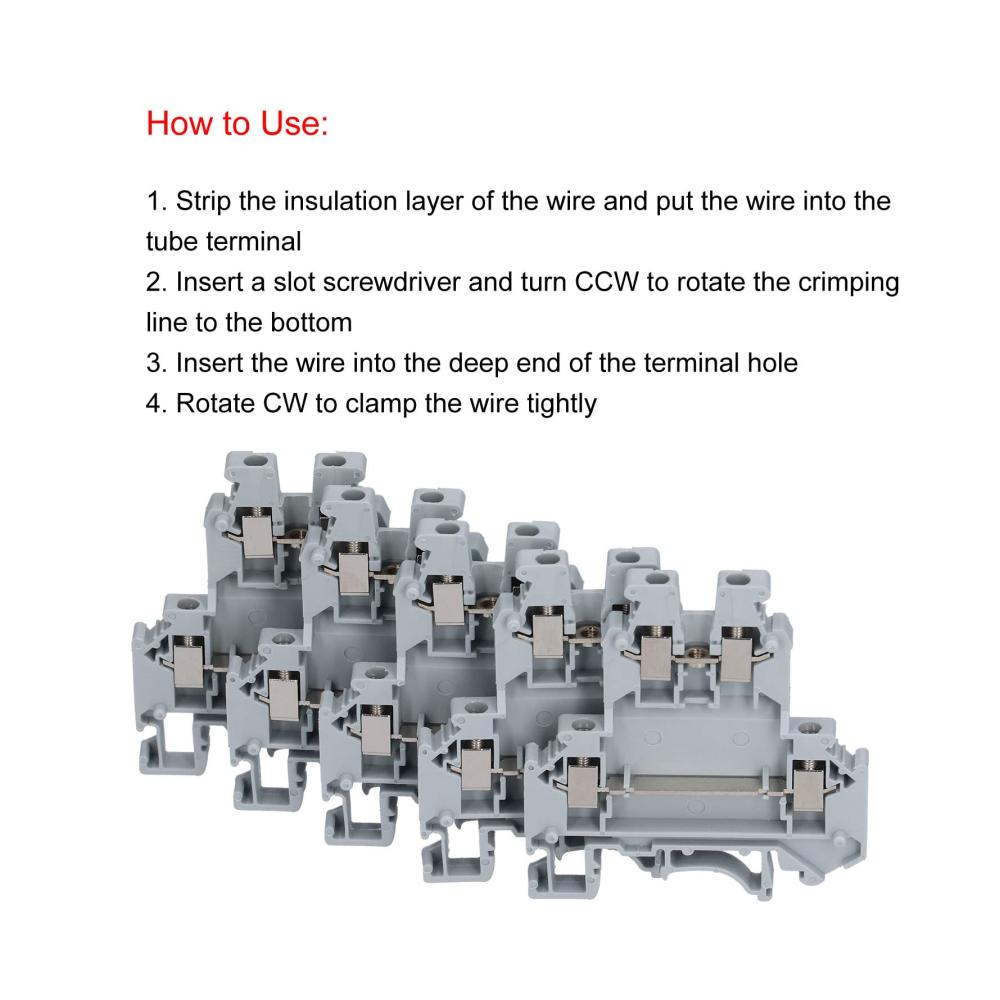 How to Use:

1. Strip the insulation layer of the wire and put the wire into the tube terminal
2. Insert a slot screwdriver and turn CCW to rotate the crimping line to the bottom
3. Insert the wire into the deep end of the terminal hole
4. Rotate CW to clamp the wire tightly