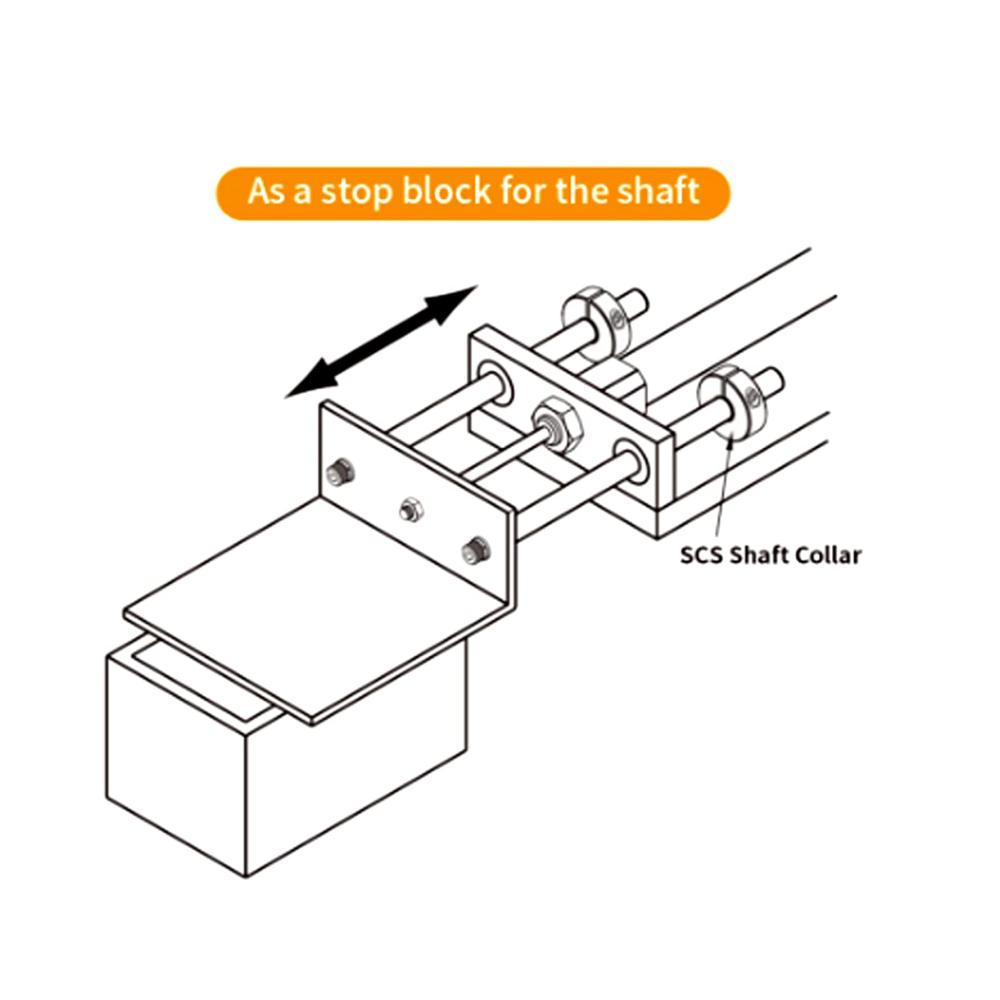 As a stop block for the shaft

SCS Shaft Collar