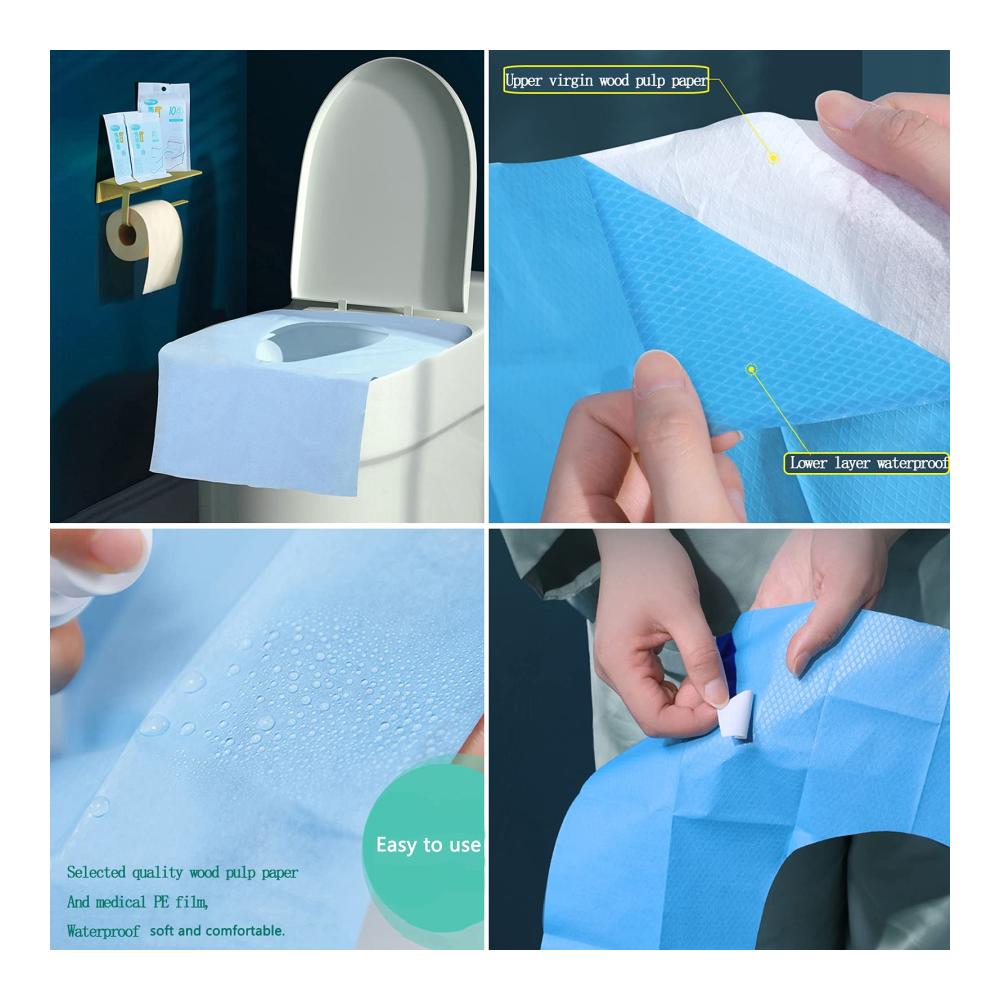 Upper virgin wood pulp paper

Lower layer waterproof

Easy to use

Selected quality wood pulp paper
And medical PE film,
Waterproof soft and comfortable.