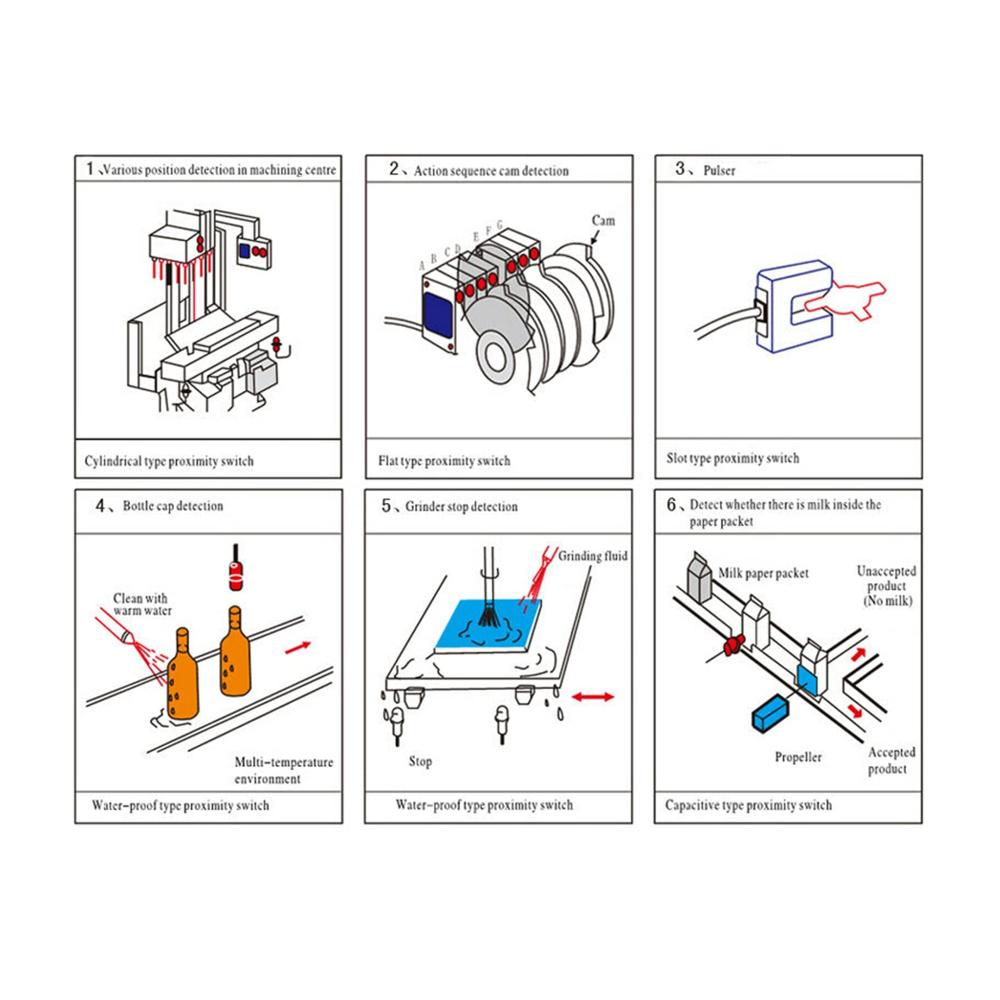 1、Various position detection in machining centre

Cylindrical type proximity switch

2、Action sequence cam detection

A B C D E F G

Cam

Flat type proximity switch

3、Pulser

Slot type proximity switch

4、Bottle cap detection

Clean with warm water

Multi-temperature environment

Water-proof type proximity switch

5、Grinder stop detection

Grinding fluid

Stop

Water-proof type proximity switch

6、Detect whether there is milk inside the paper packet

Milk paper packet

Unaccepted product (No milk)

Propeller

Accepted product

Capacitive type proximity switch