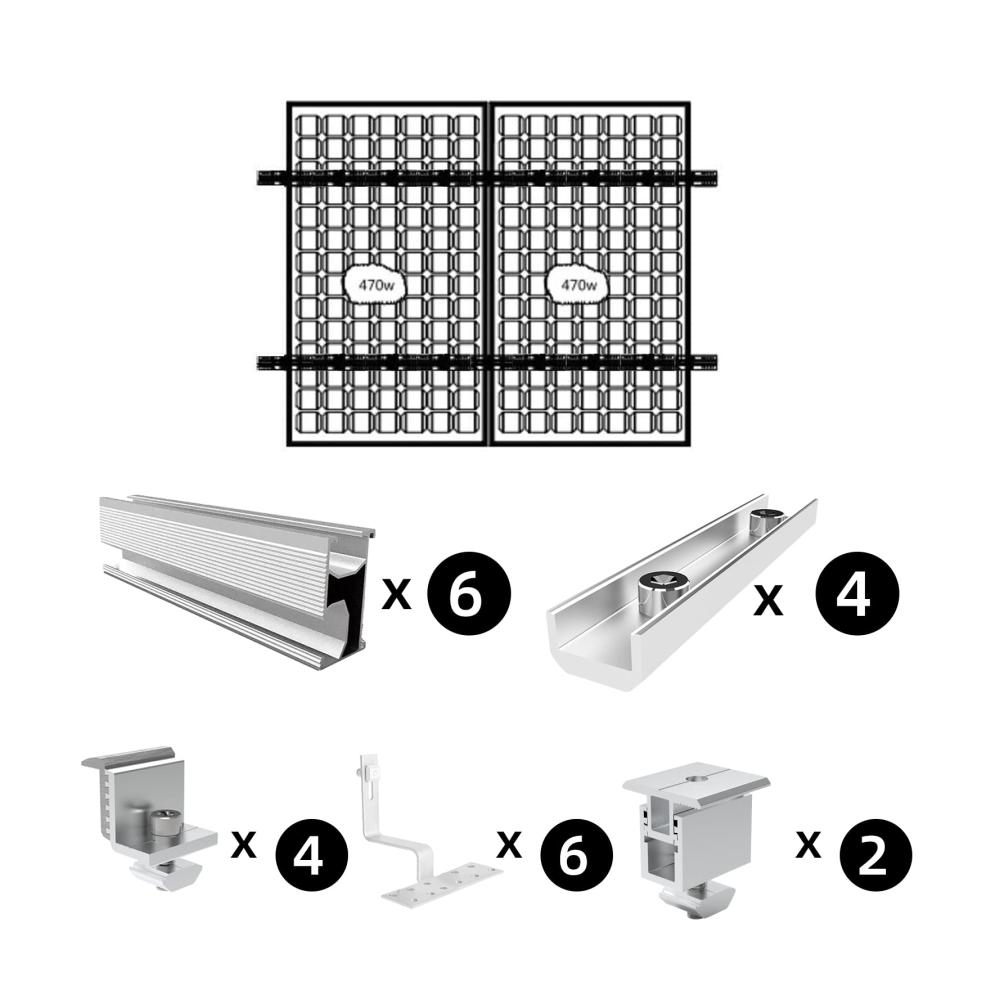 470w

470w

x 6

x 4

x 4

x 6

x 2