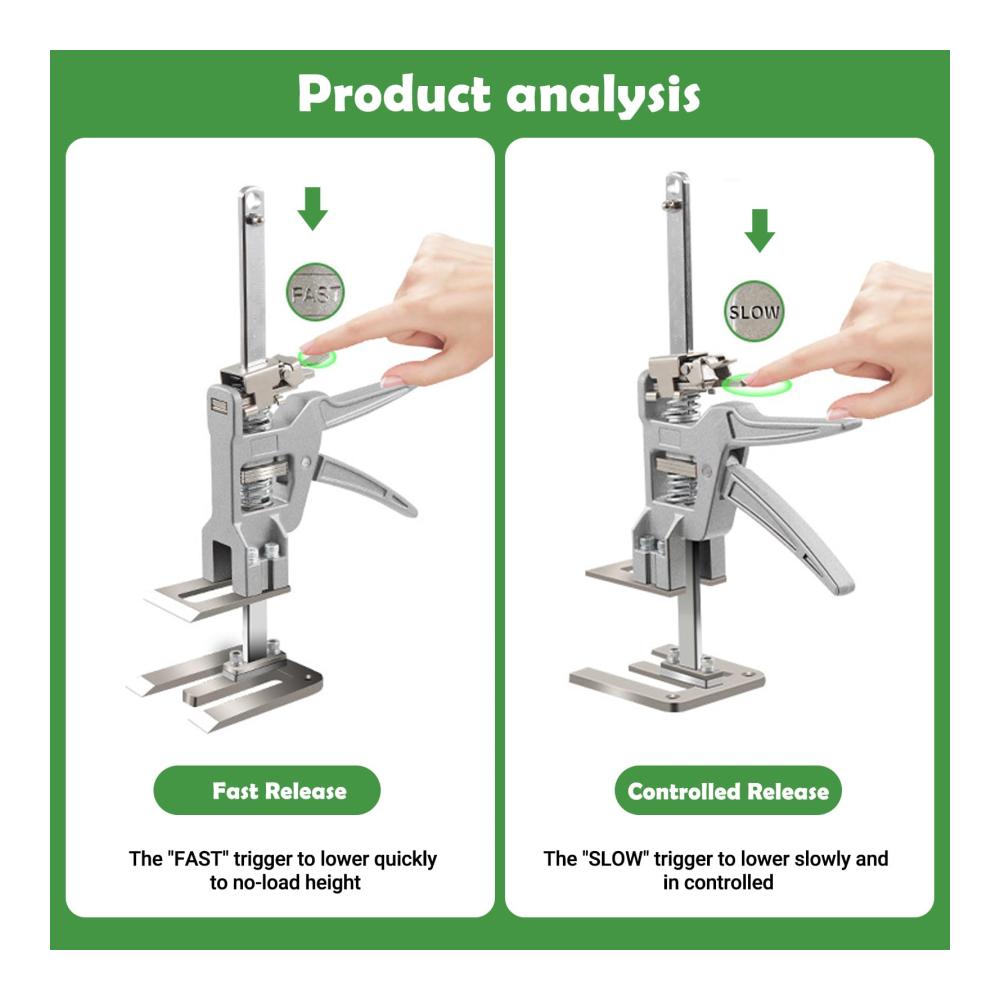 Product analysis

FAST

Fast Release

The "FAST" trigger to lower quickly to no-load height

SLOW

Controlled Release

The "SLOW" trigger to lower slowly and in controlled