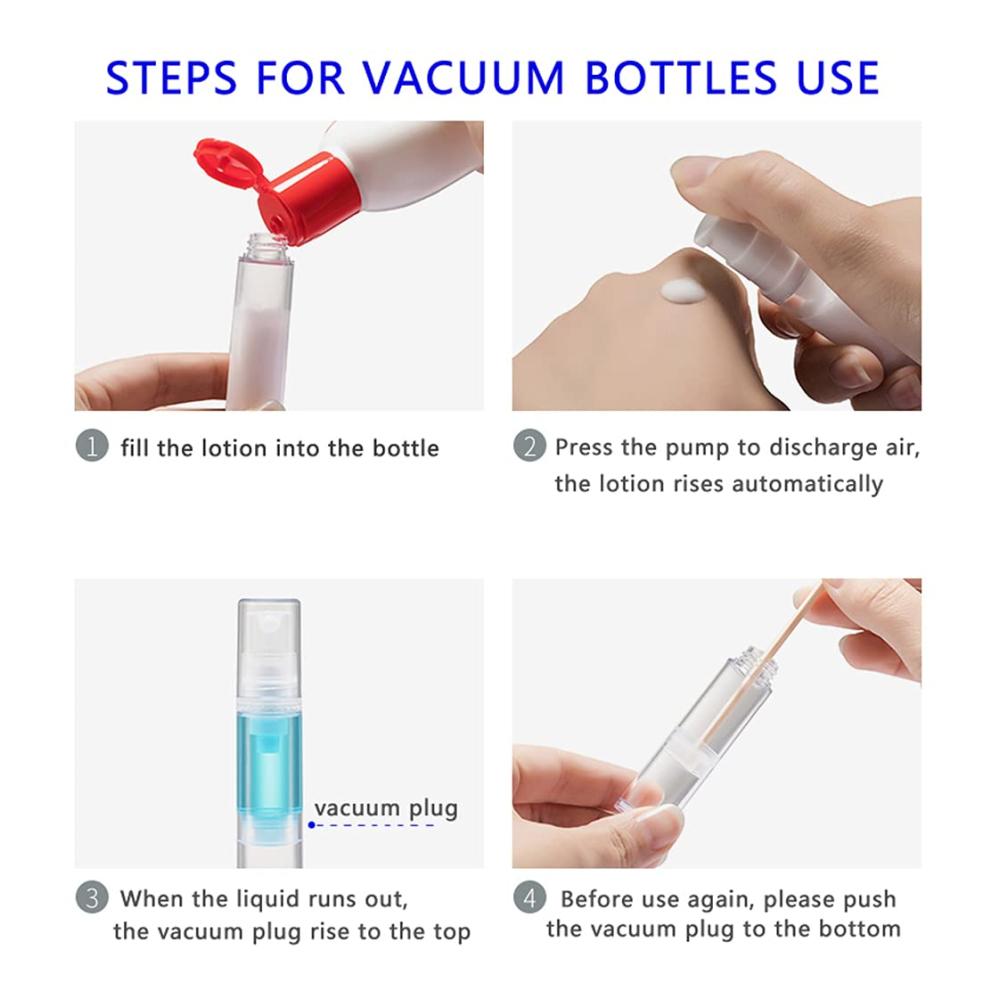 STEPS FOR VACUUM BOTTLES USE

1 fill the lotion into the bottle

2 Press the pump to discharge air, the lotion rises automatically

vacuum plug

3 When the liquid runs out, the vacuum plug rise to the top

4 Before use again, please push the vacuum plug to the bottom