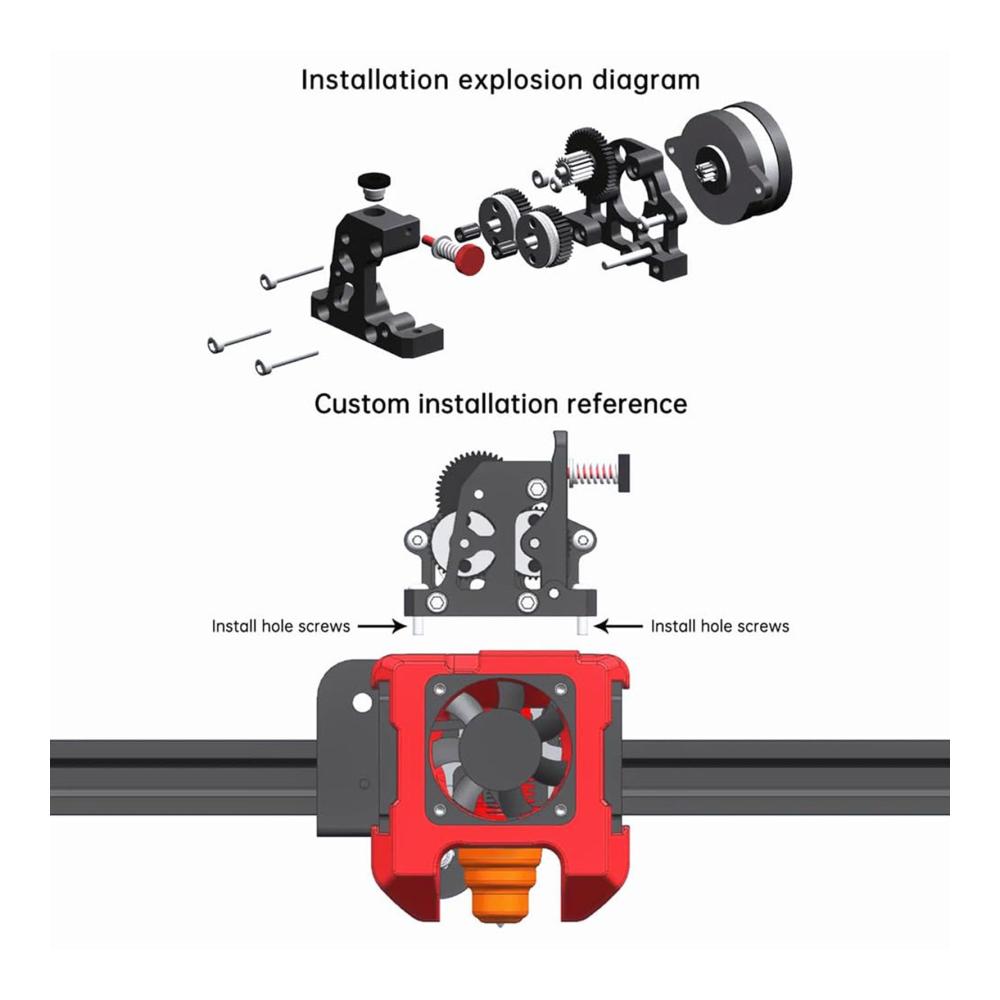 Installation explosion diagram

Custom installation reference

Install hole screws

Install hole screws