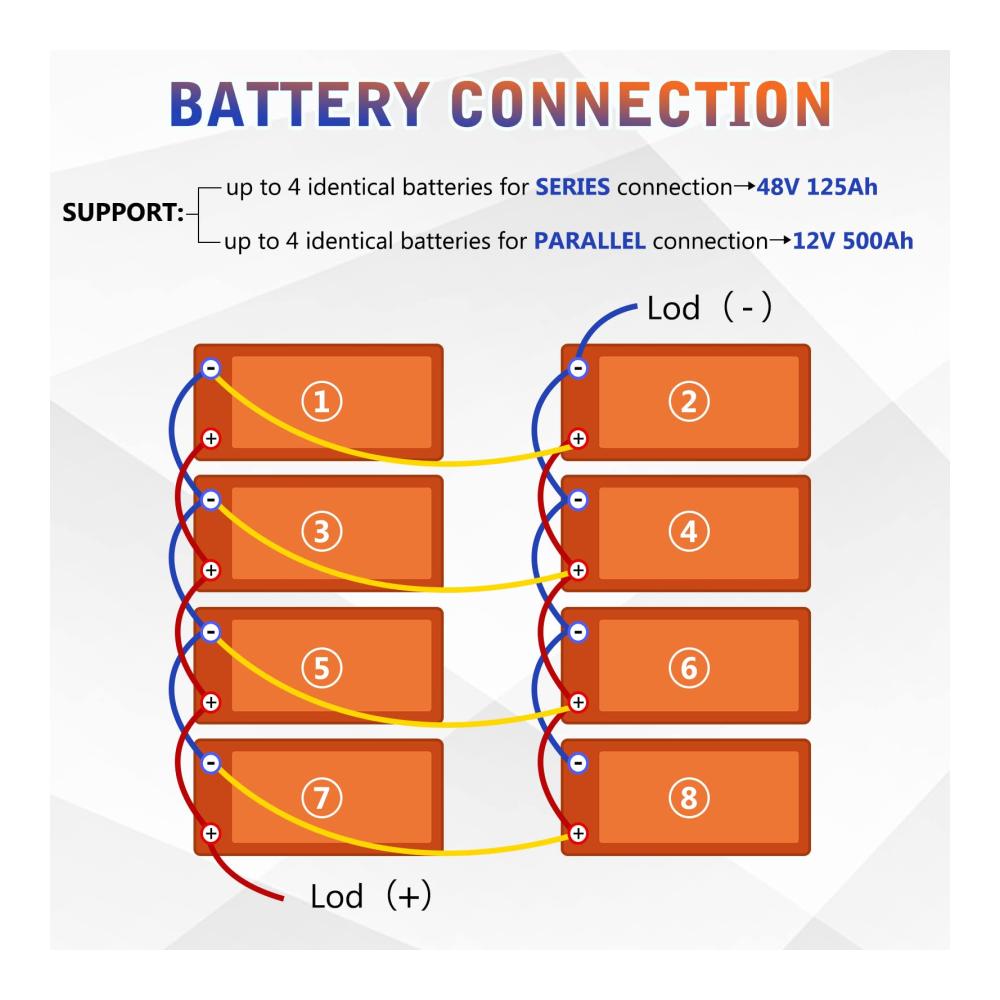 BATTERY CONNECTION

SUPPORT: up to 4 identical batteries for SERIES connection→48V 125Ah

up to 4 identical batteries for PARALLEL connection→12V 500Ah

Lod（-）

①

②

③

④

⑤

⑥

⑦

⑧

Lod（+）