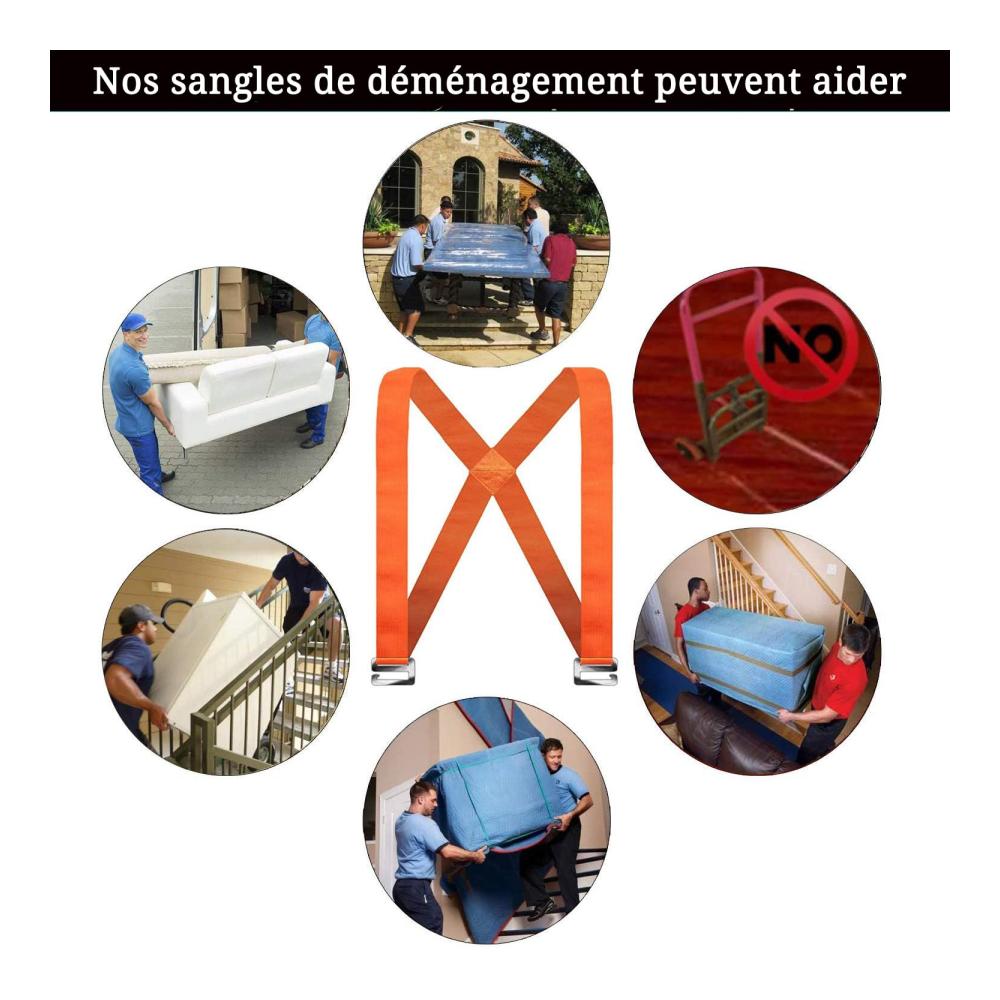 Nos sangles de déménagement peuvent aider

NO