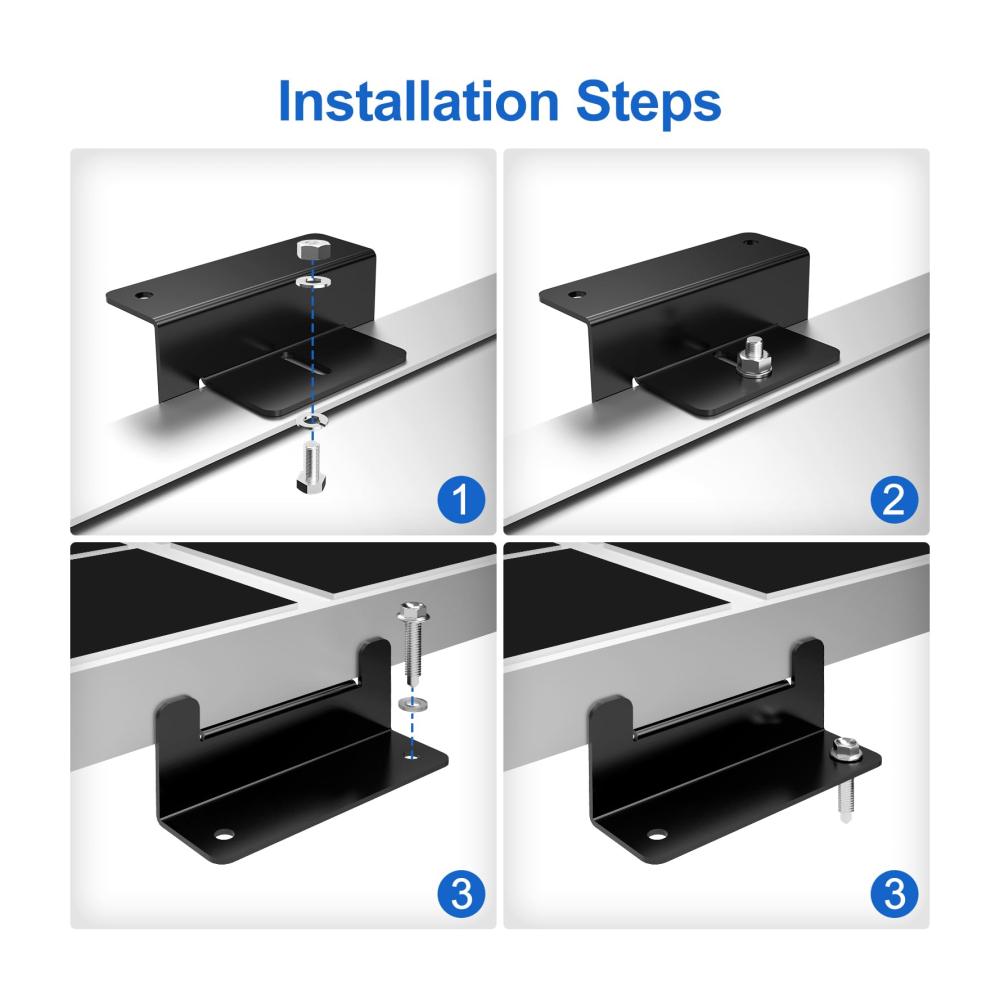 Installation Steps

1

2

3

3