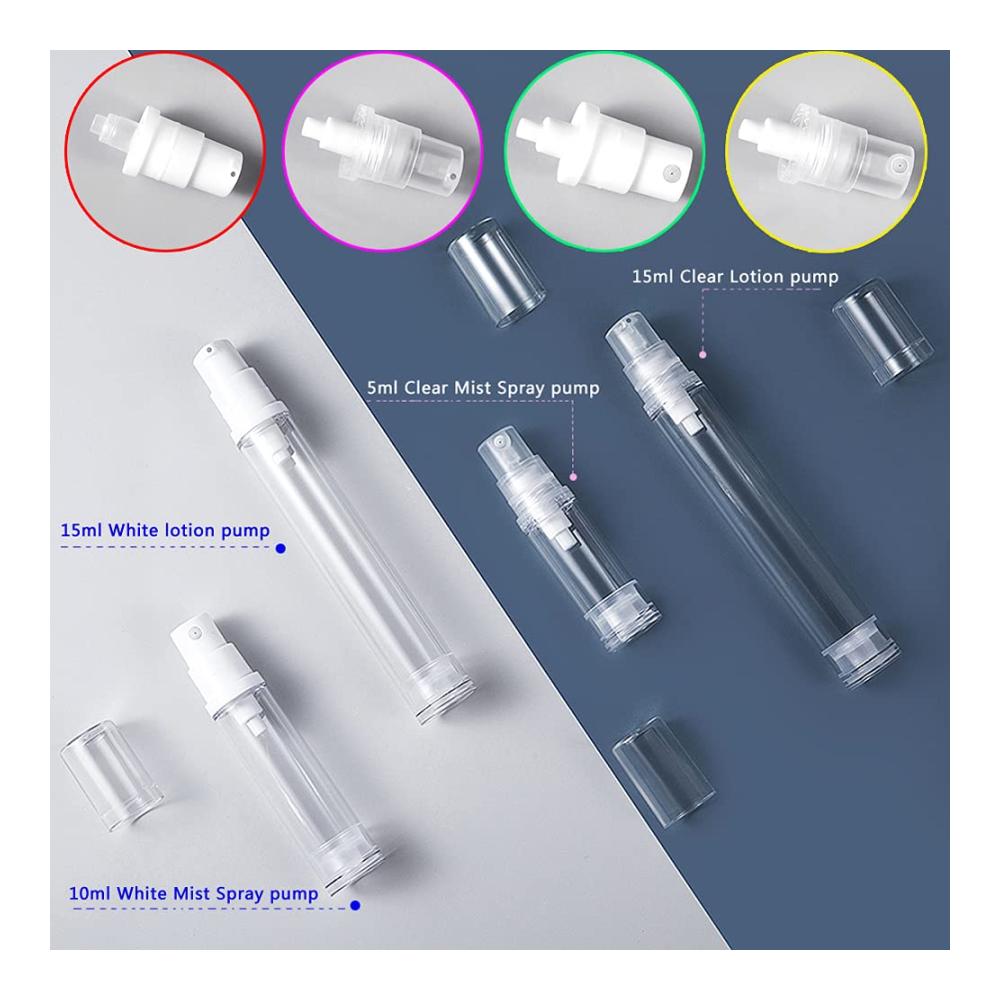 15ml Clear Lotion pump

5ml Clear Mist Spray pump

15ml White lotion pump

10ml White Mist Spray pump