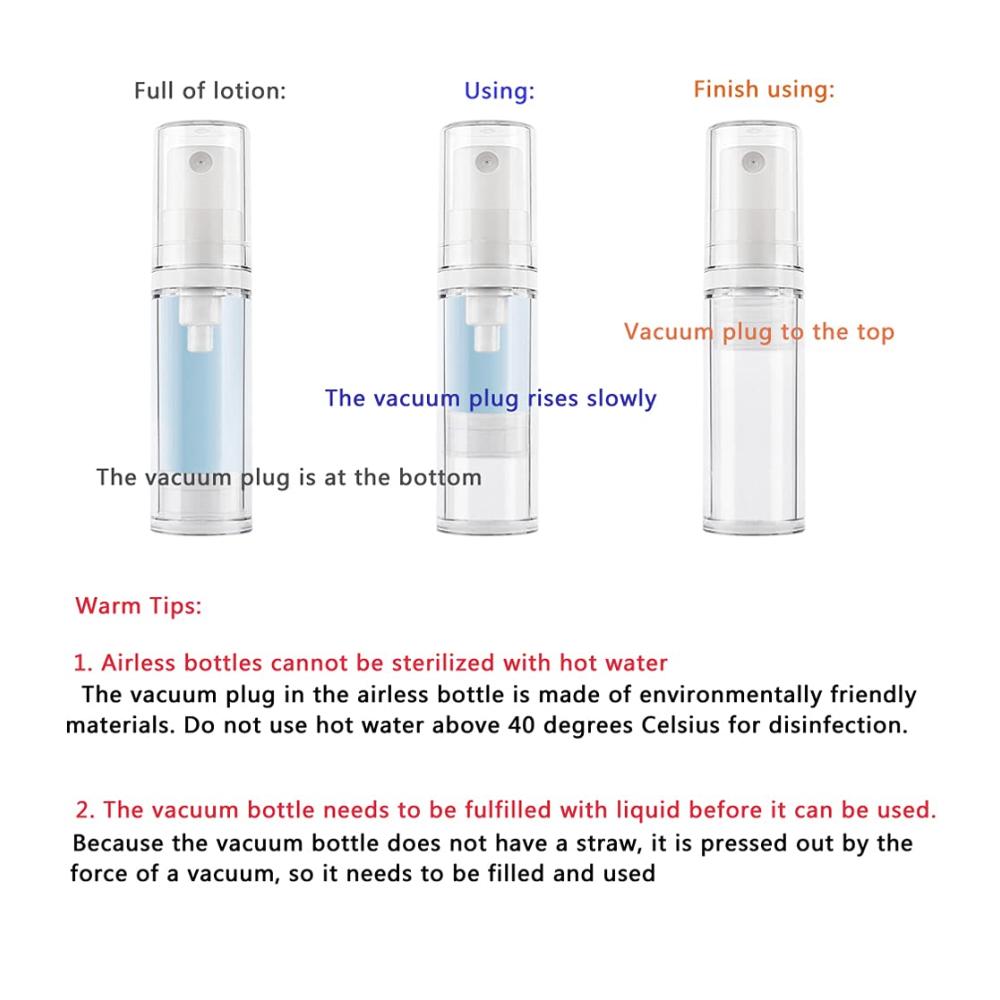 Full of lotion:

Using:

Finish using:

Vacuum plug to the top

The vacuum plug rises slowly

The vacuum plug is at the bottom

Warm Tips:

1. Airless bottles cannot be sterilized with hot water
The vacuum plug in the airless bottle is made of environmentally friendly materials. Do not use hot water above 40 degrees Celsius for disinfection.

2. The vacuum bottle needs to be fulfilled with liquid before it can be used.
Because the vacuum bottle does not have a straw, it is pressed out by the force of a vacuum, so it needs to be filled and used