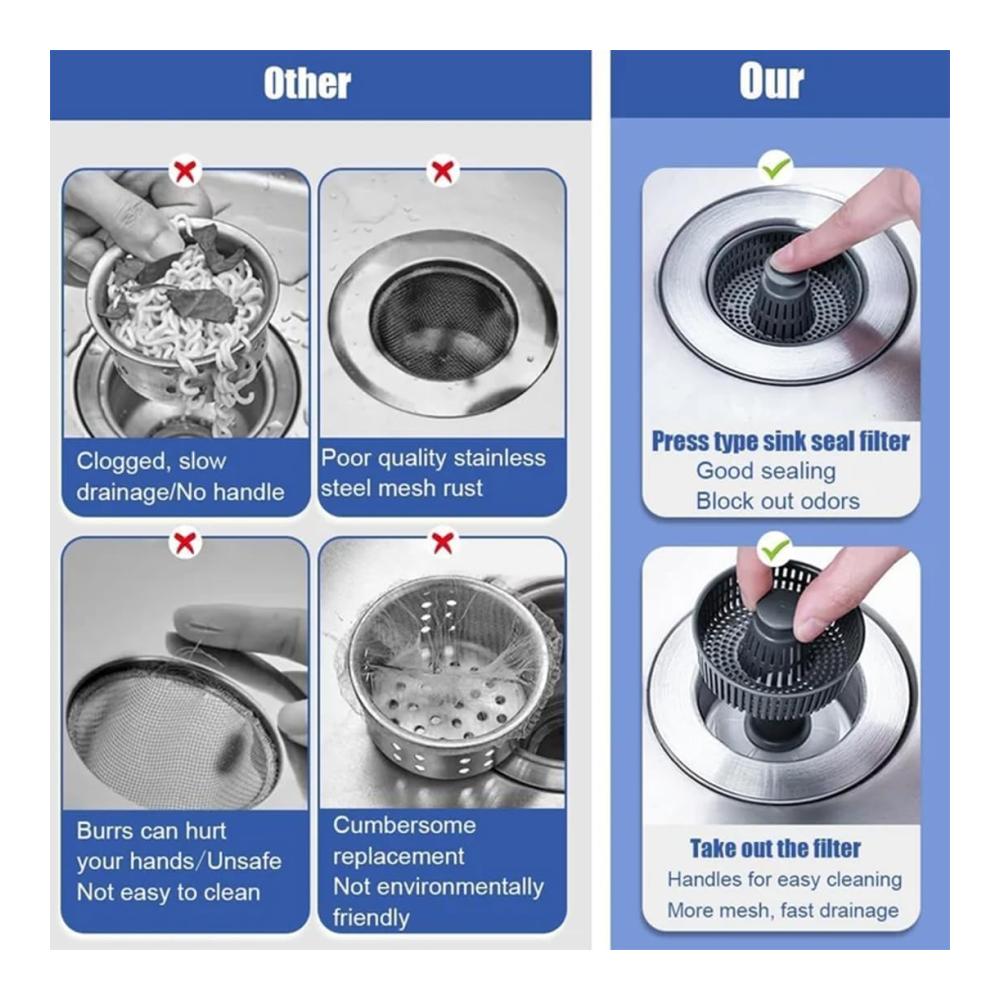 Other

Clogged, slow drainage/No handle

Poor quality stainless steel mesh rust

Burrs can hurt your hands/Unsafe Not easy to clean

Cumbersome replacement Not environmentally friendly

Our

Press type sink seal filter
Good sealing
Block out odors

Take out the filter
Handles for easy cleaning
More mesh, fast drainage