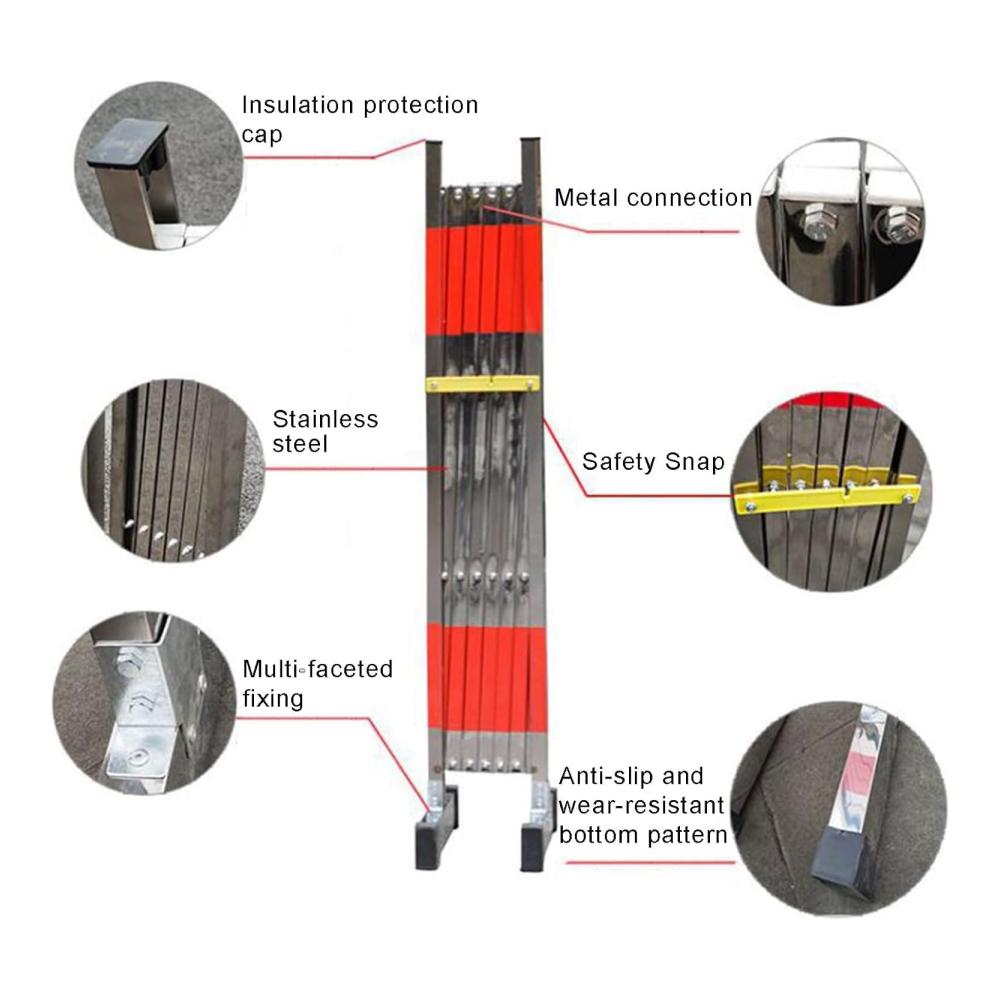 Insulation protection cap

Metal connection

Stainless steel

Safety Snap

Multi-faceted fixing

Anti-slip and wear-resistant bottom pattern