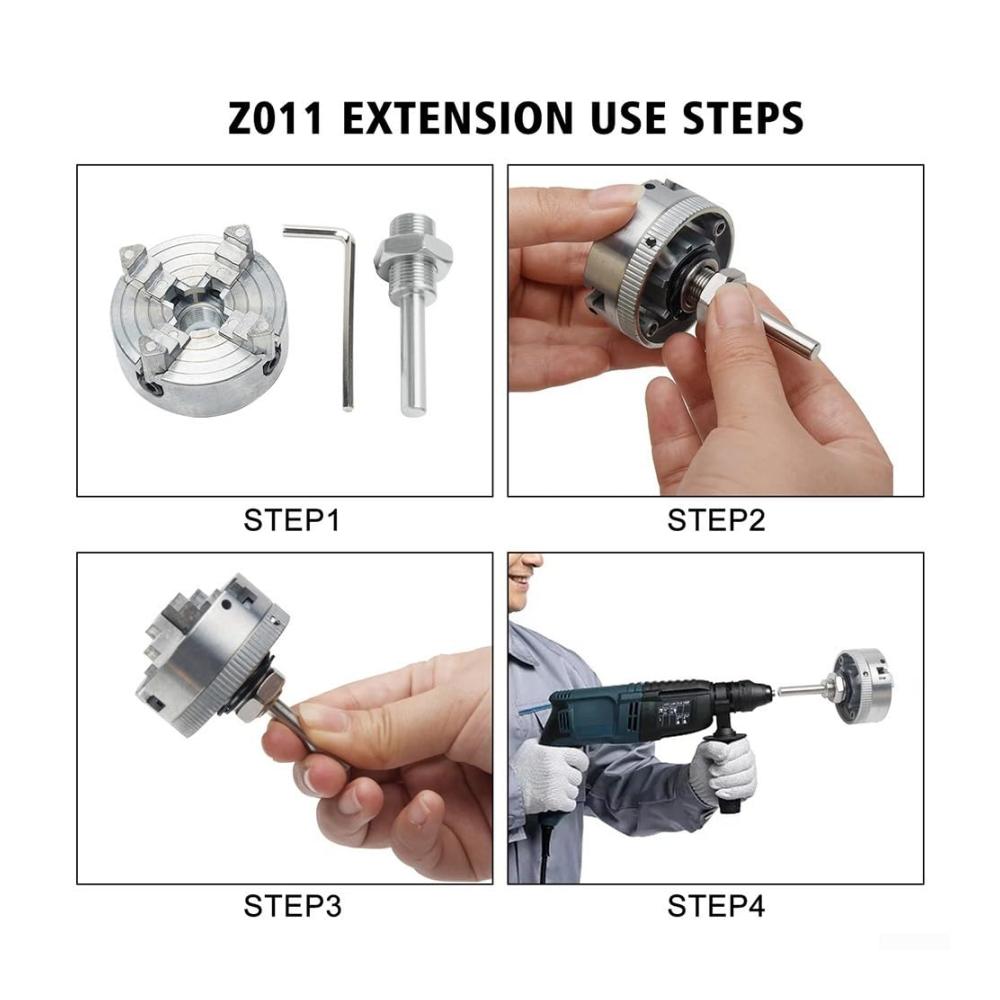 Z011 EXTENSION USE STEPS

STEP1

STEP2

STEP3

STEP4