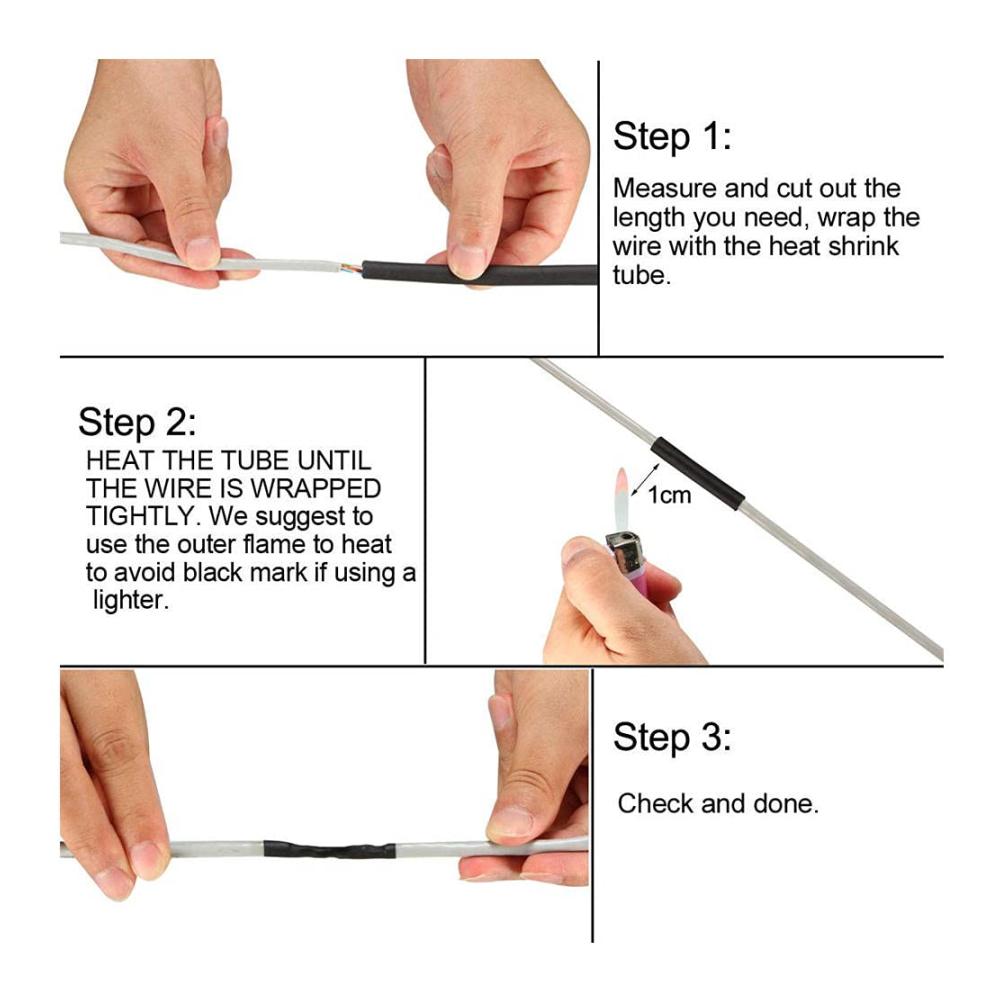 Step 1:

Measure and cut out the length you need, wrap the wire with the heat shrink tube.

Step 2:

HEAT THE TUBE UNTIL THE WIRE IS WRAPPED TIGHTLY. We suggest to use the outer flame to heat to avoid black mark if using a lighter.

1cm

Step 3:

Check and done.