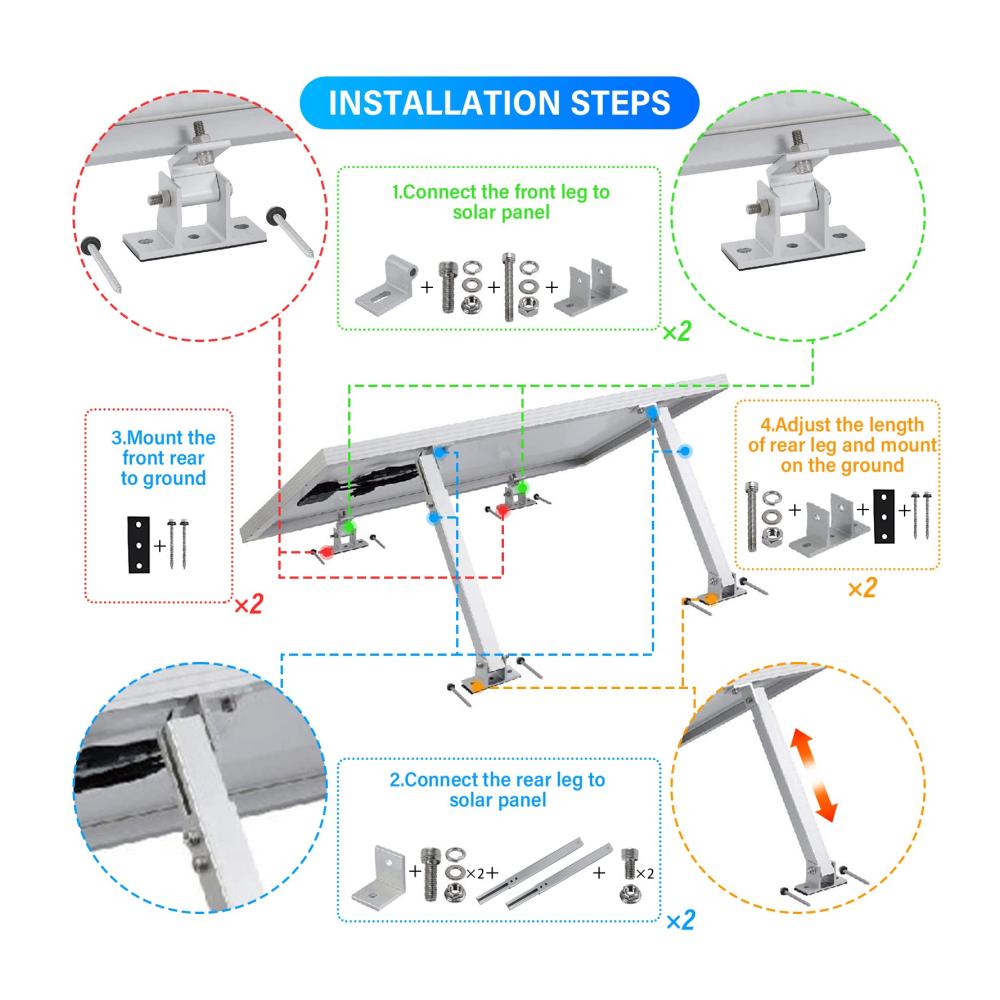 INSTALLATION STEPS

1.Connect the front leg to solar panel

+ + +

×2

3.Mount the front rear to ground

+

×2

4.Adjust the length of rear leg and mount on the ground

+ + +

×2

2.Connect the rear leg to solar panel

+ ×2+ + ×2

×2