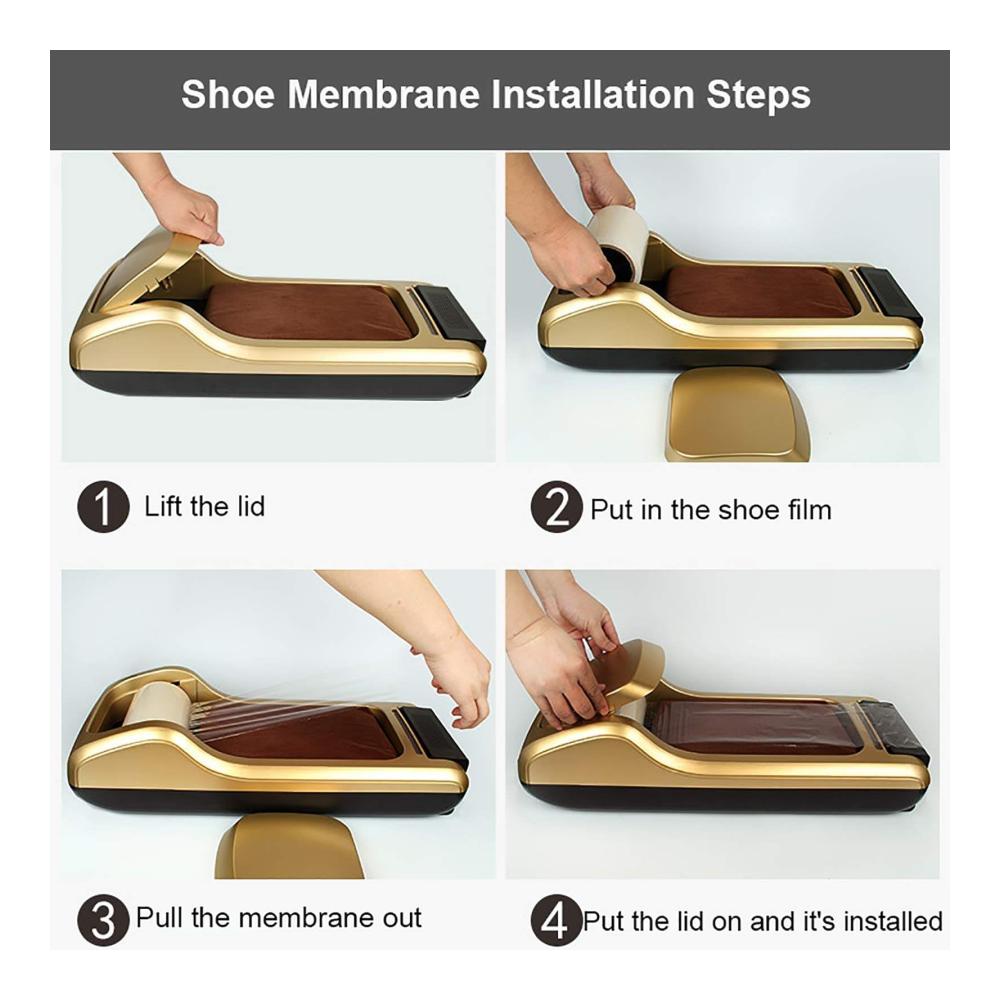 Shoe Membrane Installation Steps

1 Lift the lid

2 Put in the shoe film

3 Pull the membrane out

4 Put the lid on and it's installed