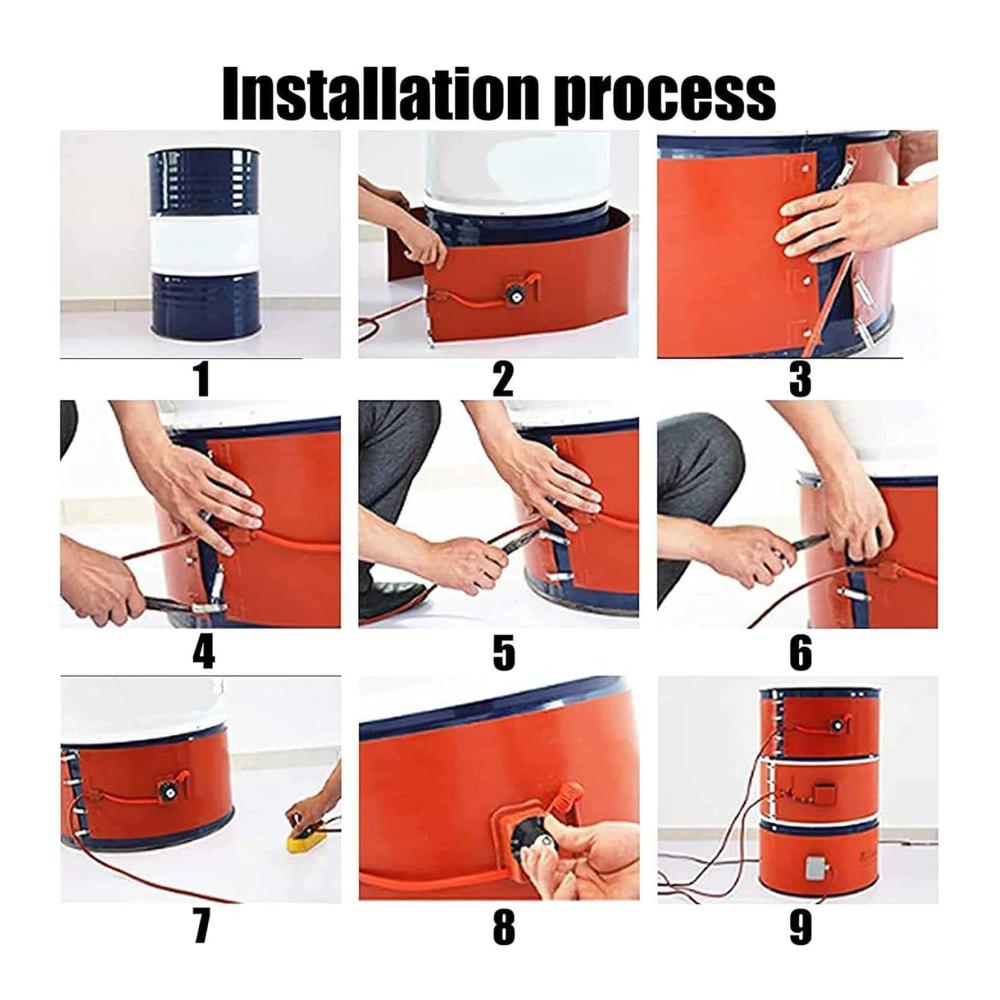 Installation process

1

2

3

4

5

6

7

8

9