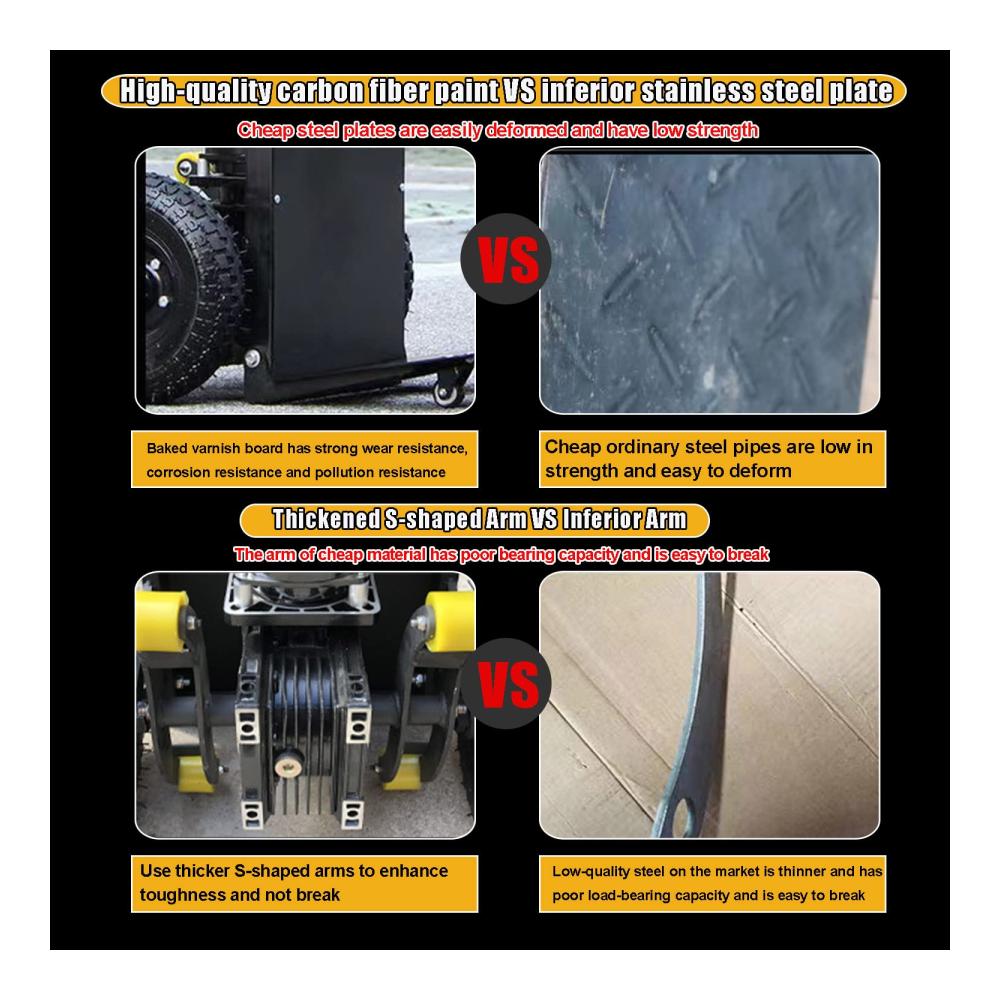 High-quality carbon fiber paint VS inferior stainless steel plate

Cheap steel plates are easily deformed and have low strength

VS

Baked varnish board has strong wear resistance, corrosion resistance and pollution resistance

Cheap ordinary steel pipes are low in strength and easy to deform

Thickened S-shaped Arm VS Inferior Arm

The arm of cheap material has poor bearing capacity and is easy to break

VS

Use thicker S-shaped arms to enhance toughness and not break

Low-quality steel on the market is thinner and has poor load-bearing capacity and is easy to break