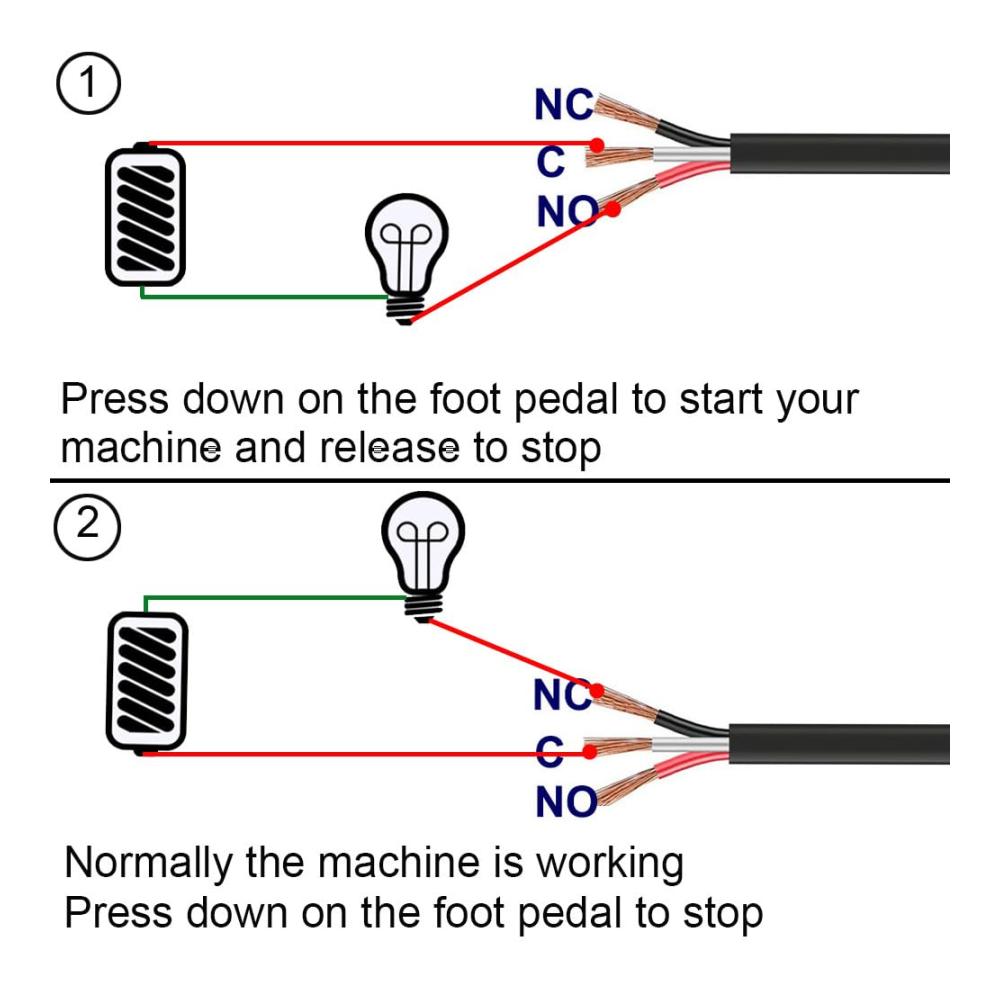 1

NC
C
NO

Press down on the foot pedal to start your machine and release to stop

2

NC
C
NO

Normally the machine is working
Press down on the foot pedal to stop