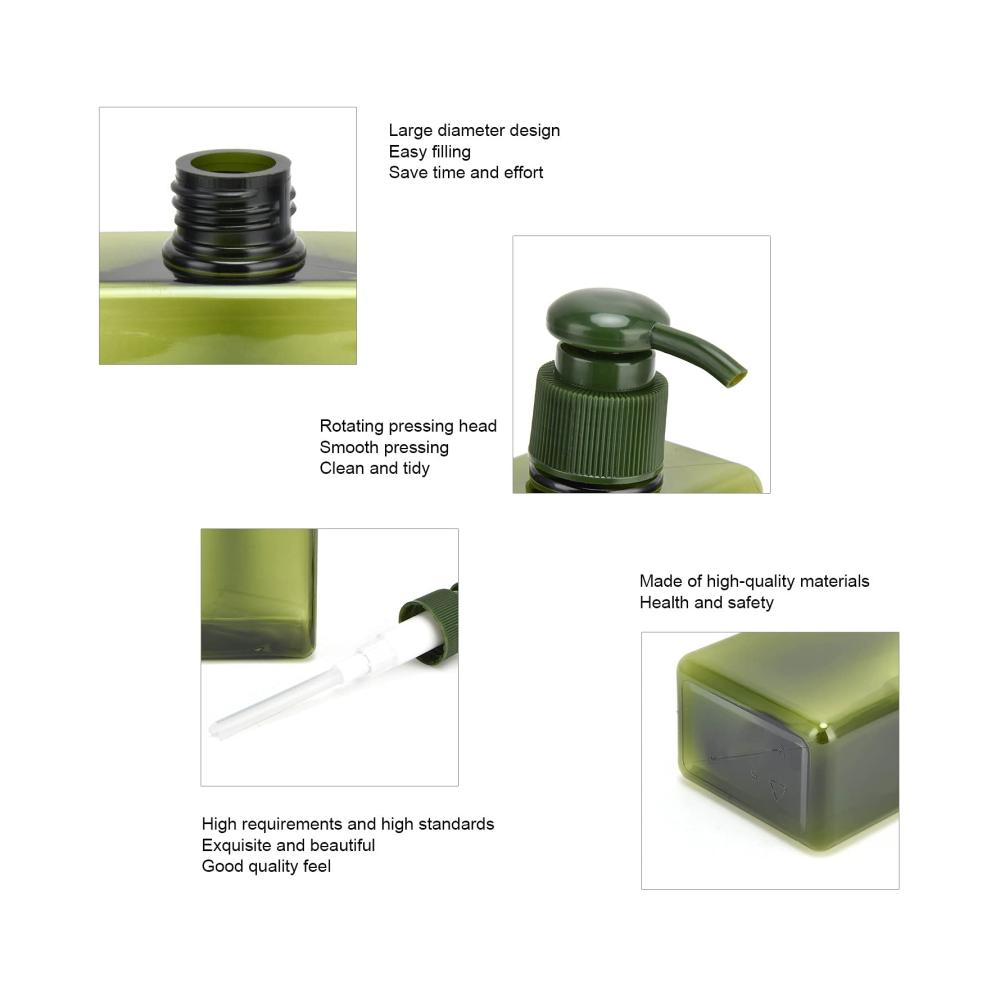 Large diameter design
Easy filling
Save time and effort

Rotating pressing head
Smooth pressing
Clean and tidy

Made of high-quality materials
Health and safety

High requirements and high standards
Exquisite and beautiful
Good quality feel