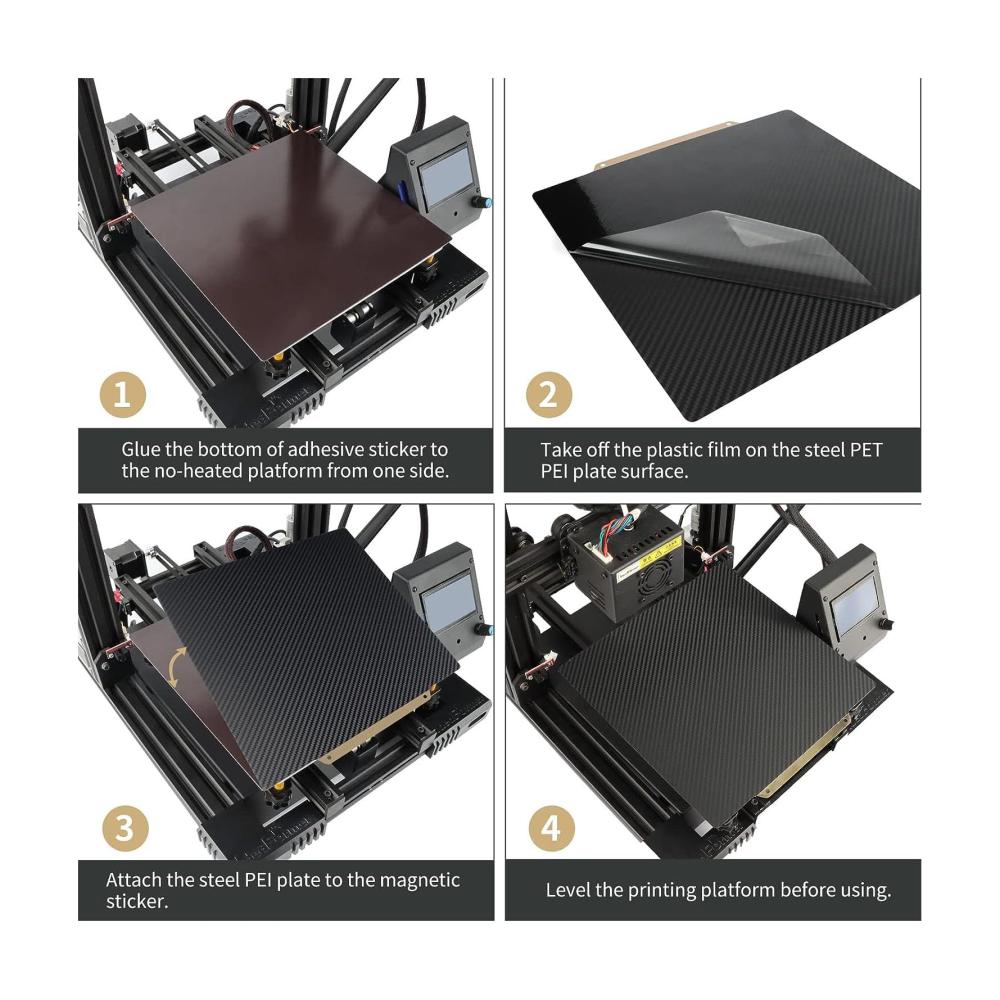 1

Glue the bottom of adhesive sticker to the no-heated platform from one side.

2

Take off the plastic film on the steel PET PEI plate surface.

3

Attach the steel PEI plate to the magnetic sticker.

4

Level the printing platform before using.