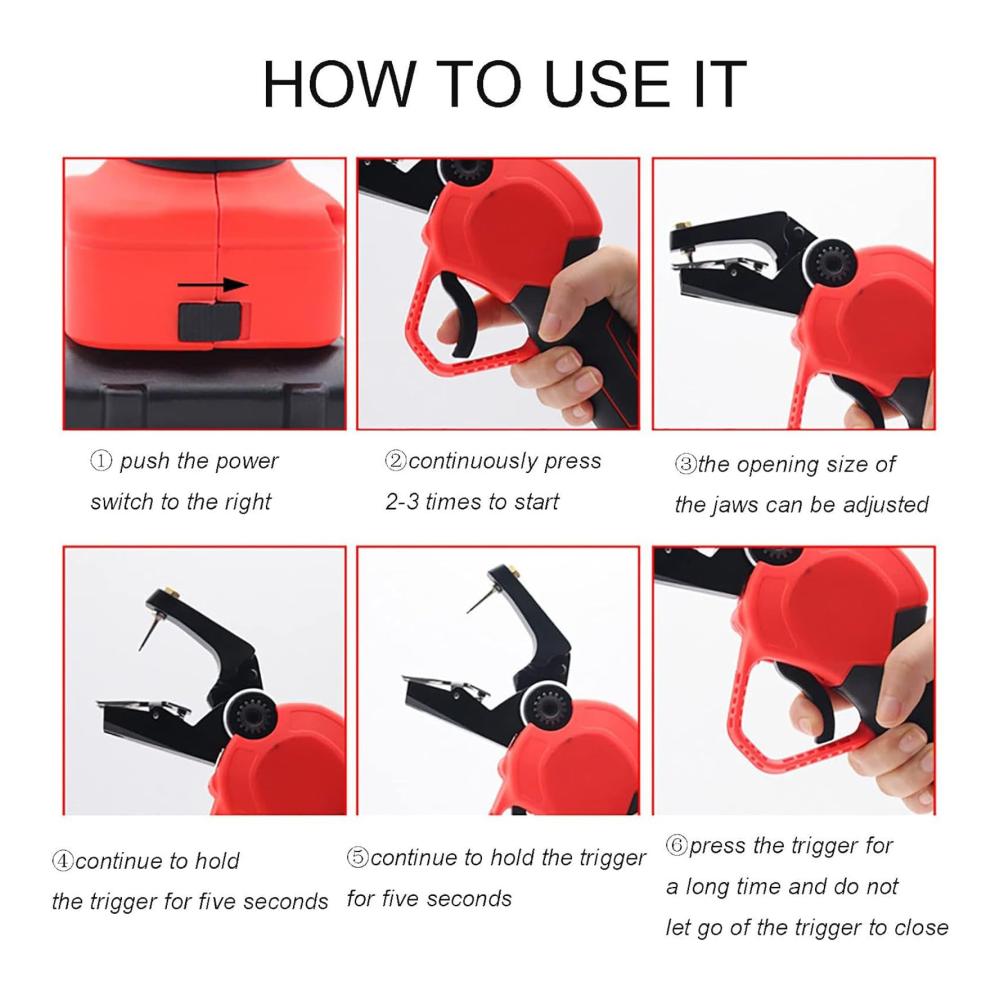 HOW TO USE IT

① push the power switch to the right

②continuously press 2-3 times to start

③the opening size of the jaws can be adjusted

④continue to hold the trigger for five seconds

⑤continue to hold the trigger for five seconds

⑥press the trigger for a long time and do not let go of the trigger to close