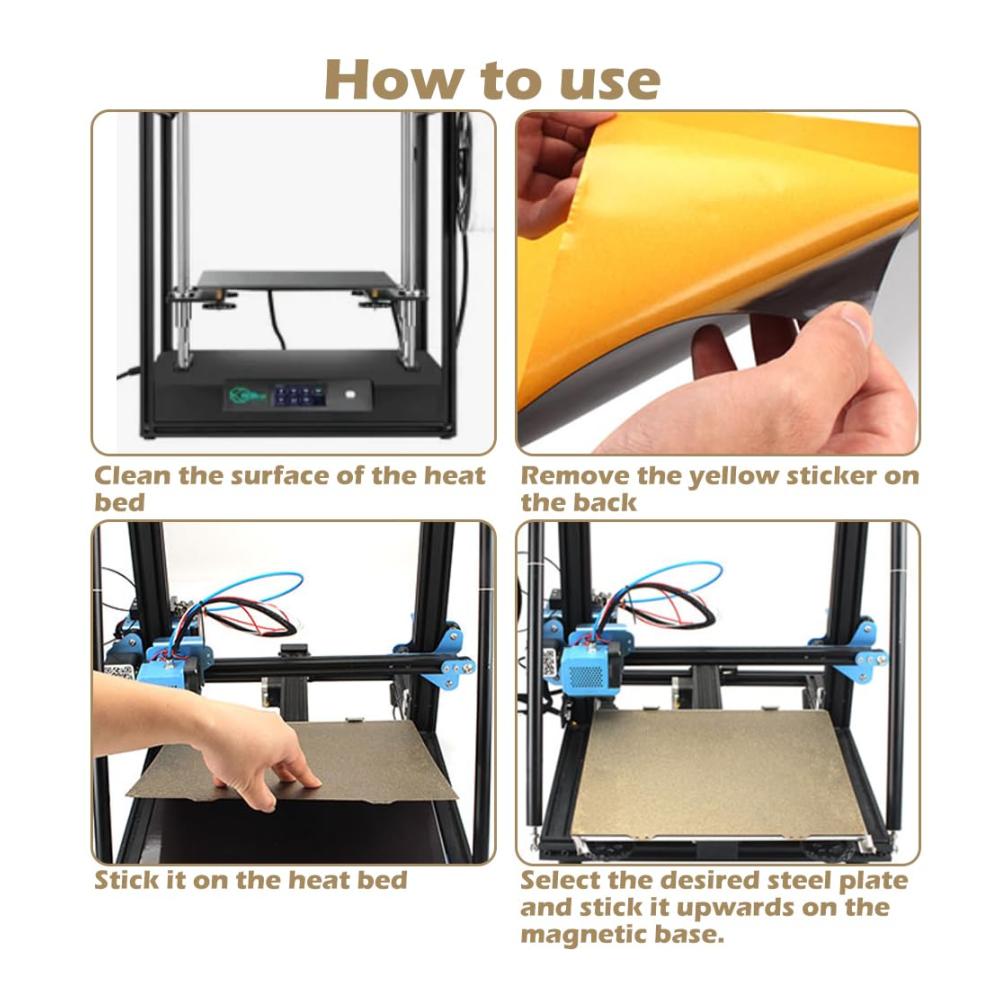 How to use

Clean the surface of the heat bed

Remove the yellow sticker on the back

Stick it on the heat bed

Select the desired steel plate and stick it upwards on the magnetic base.