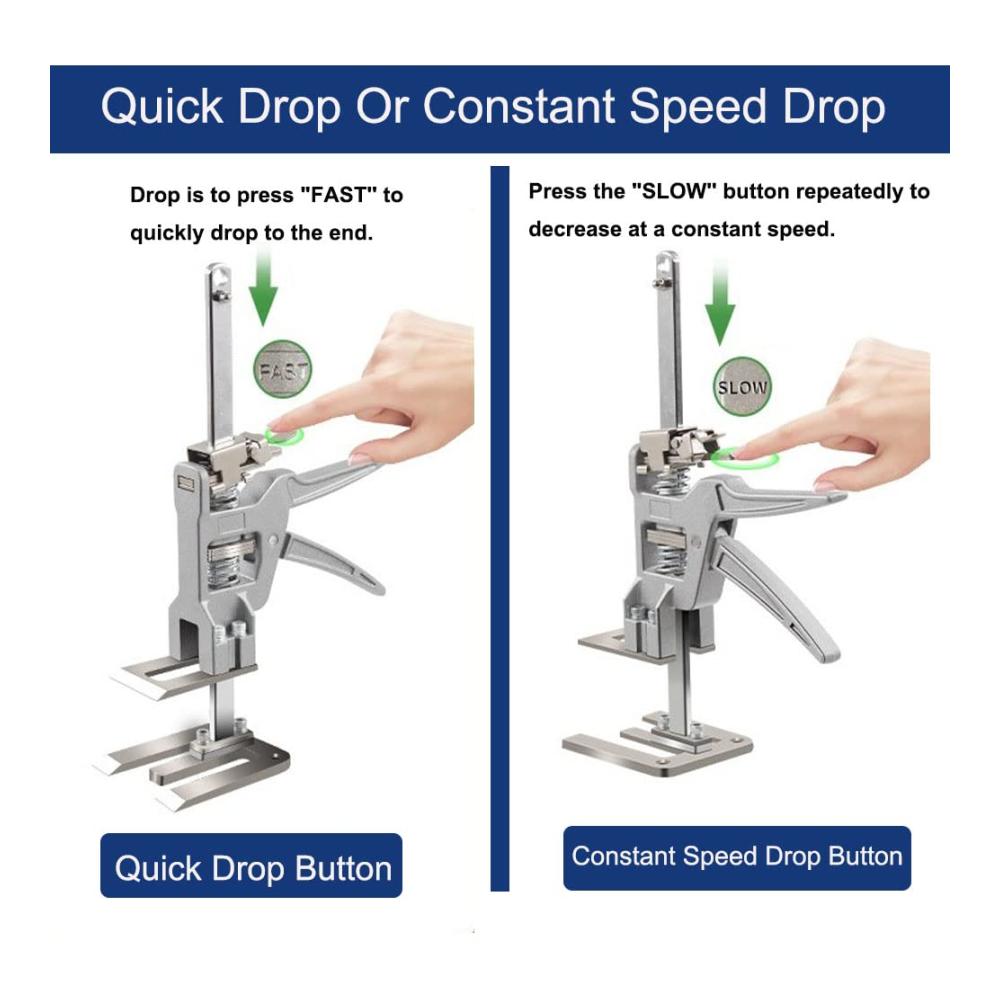 Quick Drop Or Constant Speed Drop

Drop is to press "FAST" to quickly drop to the end.

FAST

Quick Drop Button

Press the "SLOW" button repeatedly to decrease at a constant speed.

SLOW

Constant Speed Drop Button