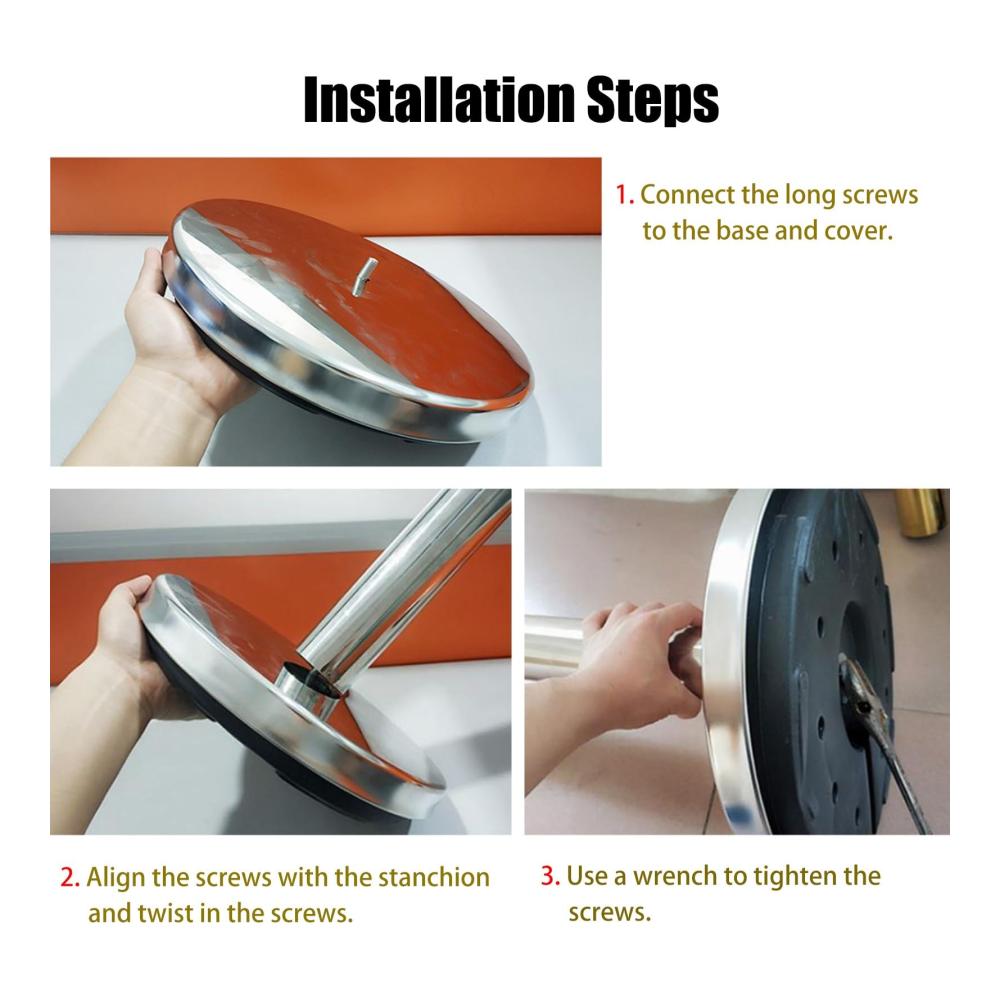 Installation Steps

1. Connect the long screws to the base and cover.

2. Align the screws with the stanchion and twist in the screws.

3. Use a wrench to tighten the screws.