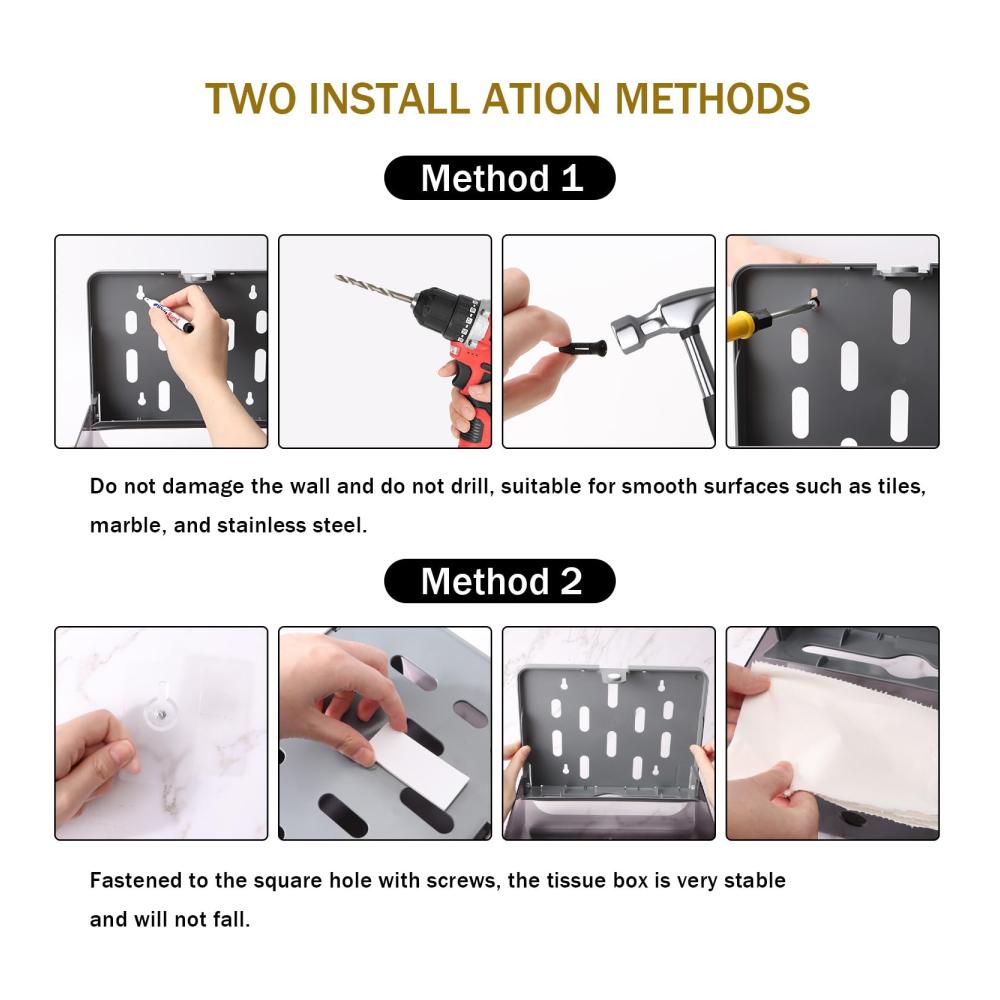 TWO INSTALL ATION METHODS

Method 1

Do not damage the wall and do not drill, suitable for smooth surfaces such as tiles, marble, and stainless steel.

Method 2

Fastened to the square hole with screws, the tissue box is very stable and will not fall.